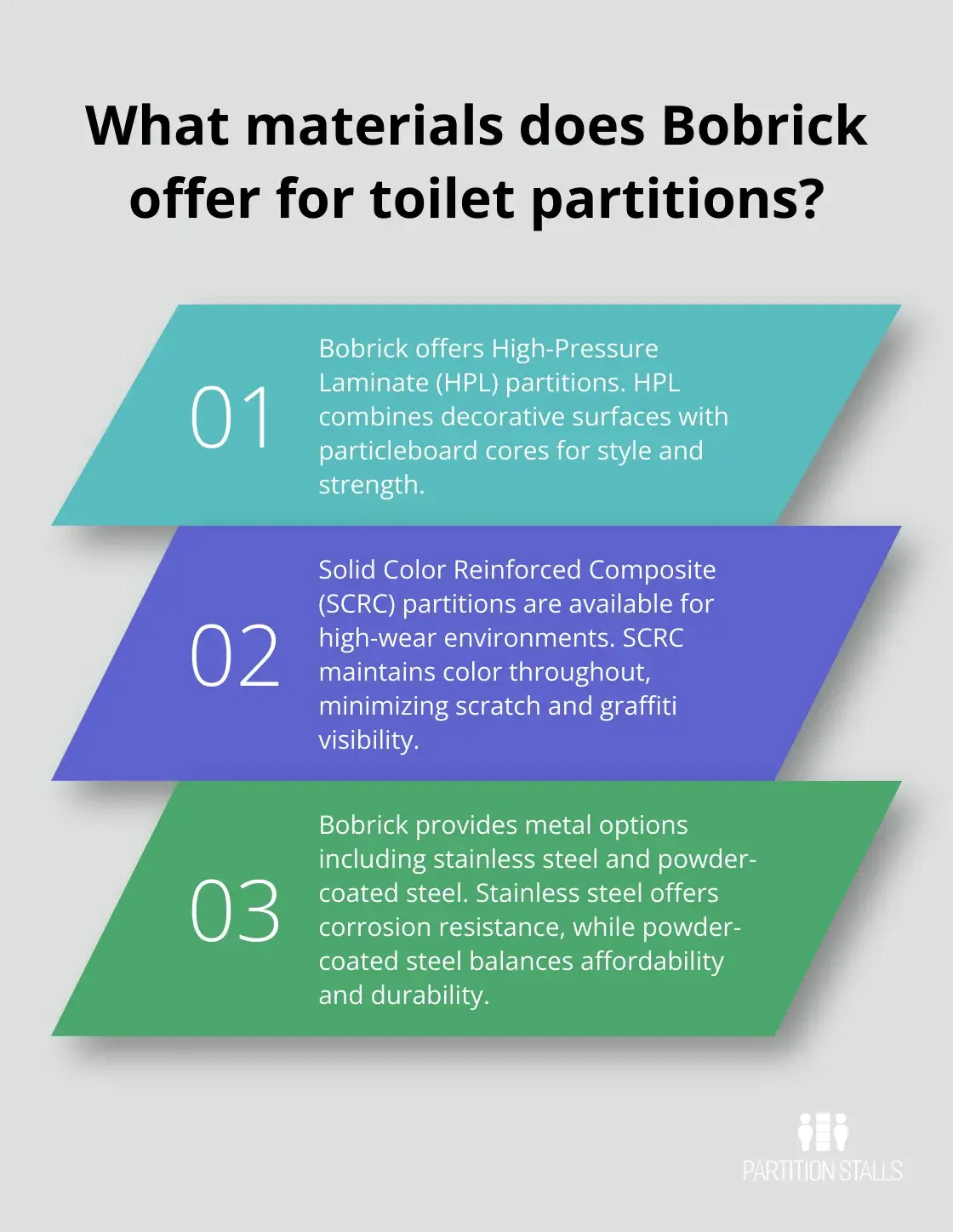 What materials does Bobrick offer for toilet partitions?

01

Bobrick offers High-Pressure Laminate (HPL) partitions. HPL combines decorative surfaces with particleboard cores for style and strength.

02

Solid Color Reinforced Composite (SCRC) partitions are available for high-wear environments. SCRC maintains color throughout, minimizing scratch and graffiti visibility.

03

Bobrick provides metal options including stainless steel and powder-coated steel. Stainless steel offers corrosion resistance, while powder-coated steel balances affordability and durability.

PARTITION STALLS