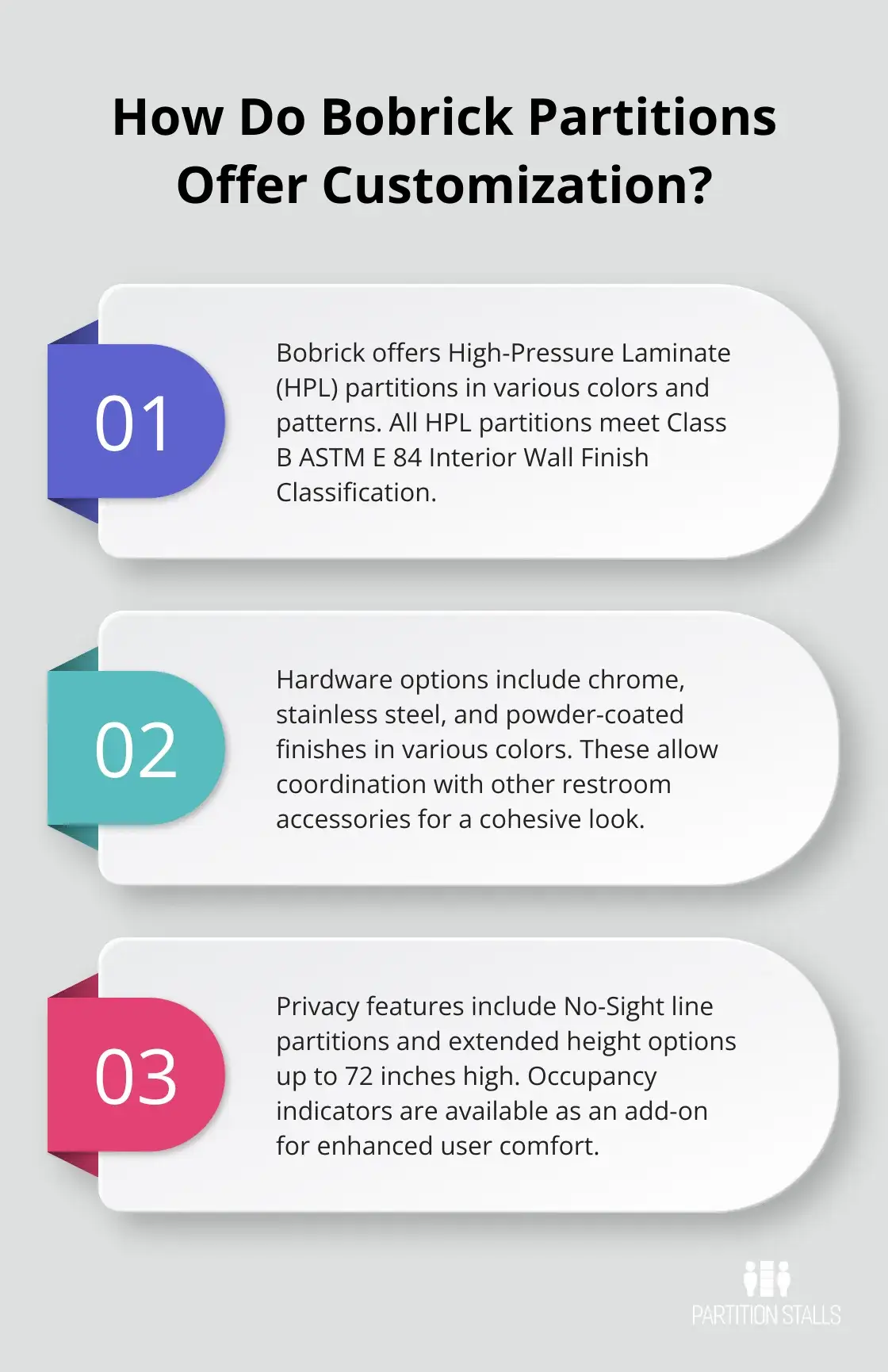 How Do Bobrick Partitions Offer Customization?

01

Bobrick offers High-Pressure Laminate (HPL) partitions in various colors and patterns. All HPL partitions meet Class B ASTM E 84 Interior Wall Finish Classification.

02

Hardware options include chrome, stainless steel, and powder-coated finishes in various colors. These allow coordination with other restroom accessories for a cohesive look.

03

Privacy features include No-Sight line partitions and extended height options up to 72 inches high. Occupancy indicators are available as an add-on for enhanced user comfort.

PARTITION STALLS