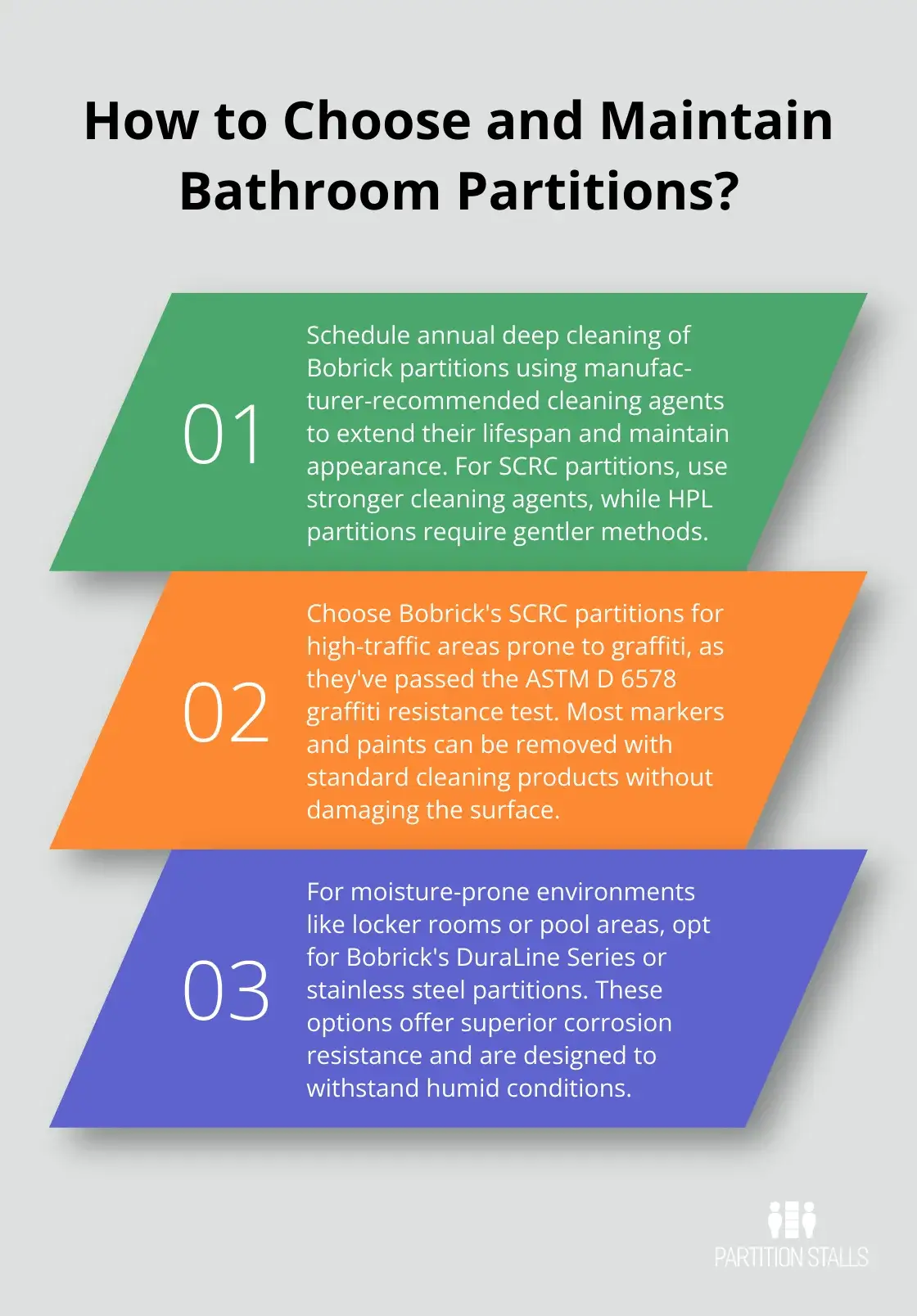 How to Choose and Maintain Bathroom Partitions?

01

Schedule annual deep cleaning of Bobrick partitions using manufacturer-recommended cleaning agents to extend their lifespan and maintain appearance. For SCRC partitions, use stronger cleaning agents, while HPL partitions require gentler methods.

02

Choose Bobrick's SCRC partitions for high-traffic areas prone to graffiti, as they've passed the ASTM D 6578 graffiti resistance test. Most markers and paints can be removed with standard cleaning products without damaging the surface.

03

For moisture-prone environments like locker rooms or pool areas, opt for Bobrick's DuraLine Series or stainless steel partitions. These options offer superior corrosion resistance and are designed to withstand humid conditions.

PARTITION STALLS