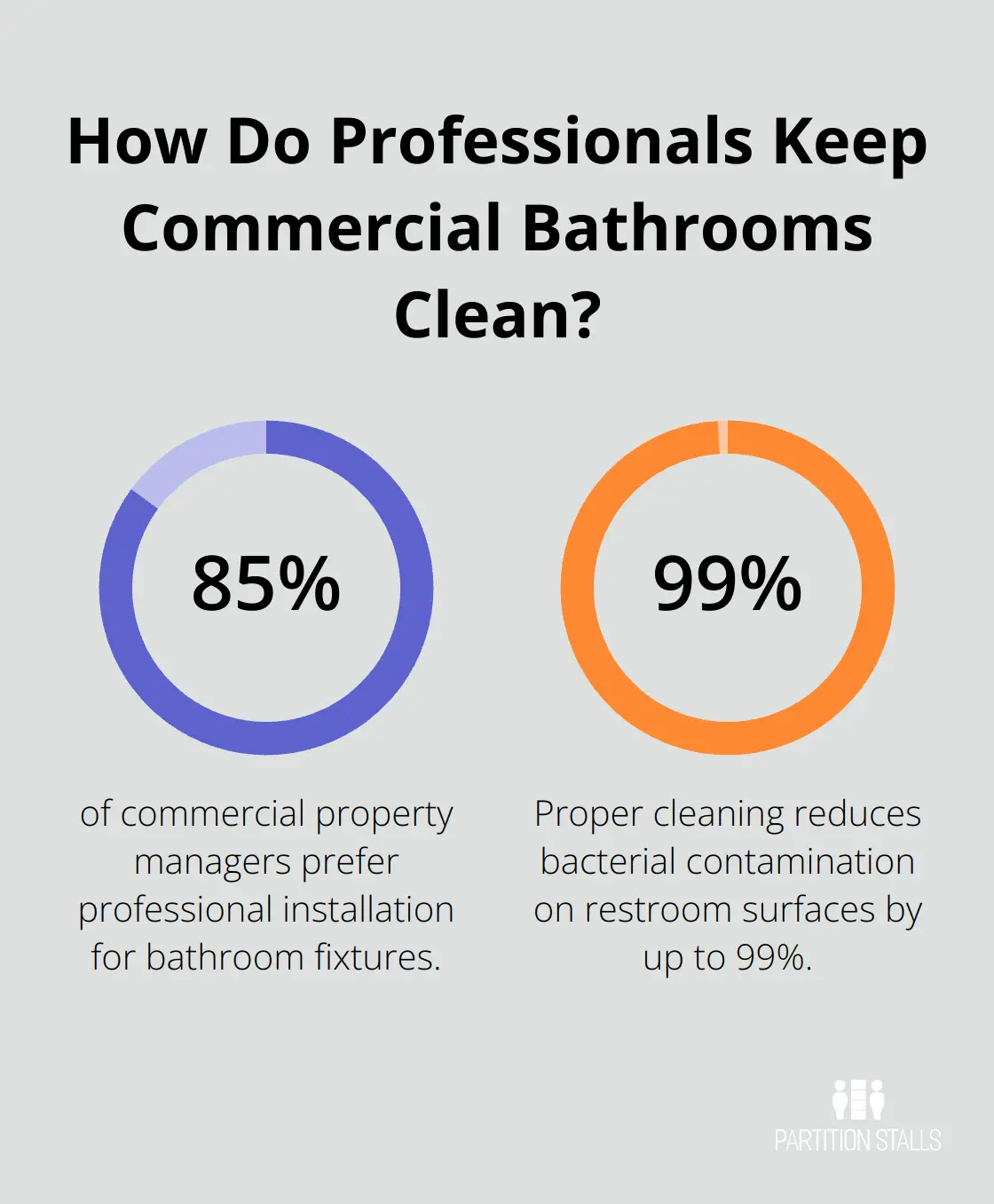 How Do Professionals Keep Commercial Bathrooms Clean?

85%

of commercial property managers prefer professional installation for bathroom fixtures.

99%

Proper cleaning reduces bacterial contamination on restroom surfaces by up to 99%.

PARTITION STALLS