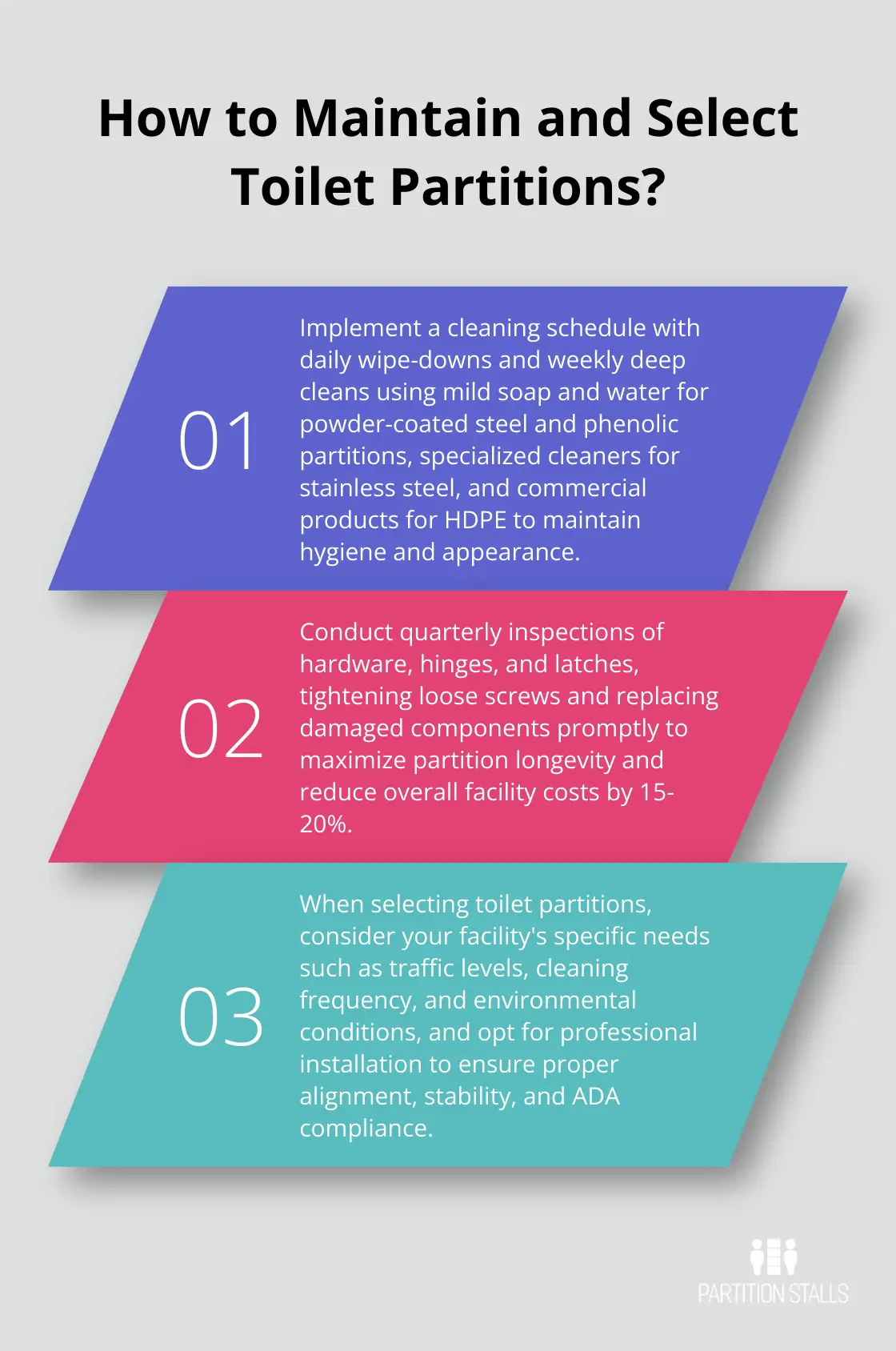 How to Maintain and Select Toilet Partitions?

01

Implement a cleaning schedule with daily wipe-downs and weekly deep cleans using mild soap and water for powder-coated steel and phenolic partitions, specialized cleaners for stainless steel, and commercial products for HDPE to maintain hygiene and appearance.

02

Conduct quarterly inspections of hardware, hinges, and latches, tightening loose screws and replacing damaged components promptly to maximize partition longevity and reduce overall facility costs by 15-20%.

03

When selecting toilet partitions, consider your facility's specific needs such as traffic levels, cleaning frequency, and environmental conditions, and opt for professional installation to ensure proper alignment, stability, and ADA compliance.

PARTITION STALLS