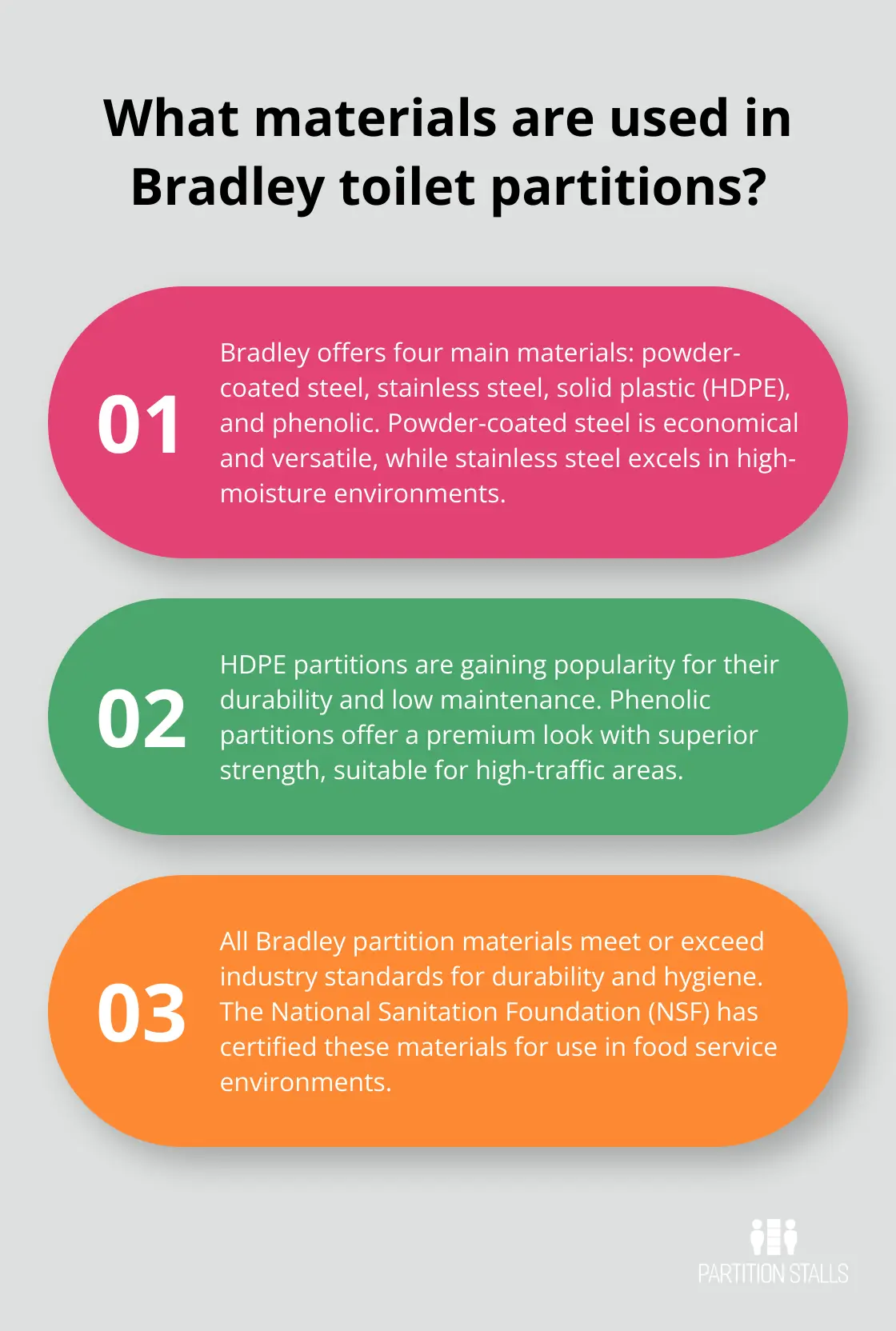 What materials are used in Bradley toilet partitions?

01

Bradley offers four main materials: powder-coated steel, stainless steel, solid plastic (HDPE), and phenolic. Powder-coated steel is economical and versatile, while stainless steel excels in high-moisture environments.

02

HDPE partitions are gaining popularity for their durability and low maintenance. Phenolic partitions offer a premium look with superior strength, suitable for high-traffic areas.

03

All Bradley partition materials meet or exceed industry standards for durability and hygiene. The National Sanitation Foundation (NSF) has certified these materials for use in food service environments.

PARTITION STALLS