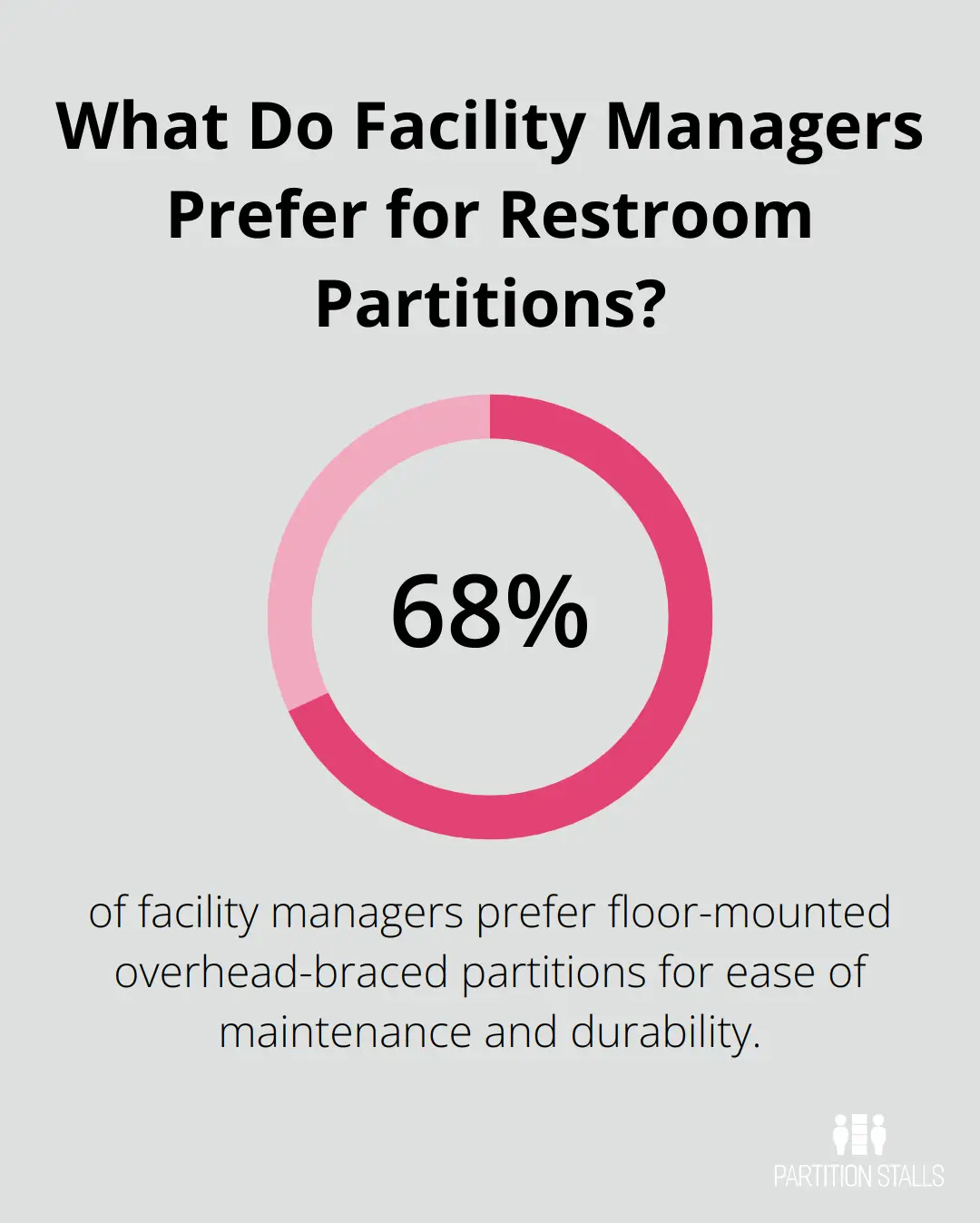 What Do Facility Managers Prefer for Restroom Partitions?

68%

of facility managers prefer floor-mounted overhead-braced partitions for ease of maintenance and durability.

PARTITION STALLS