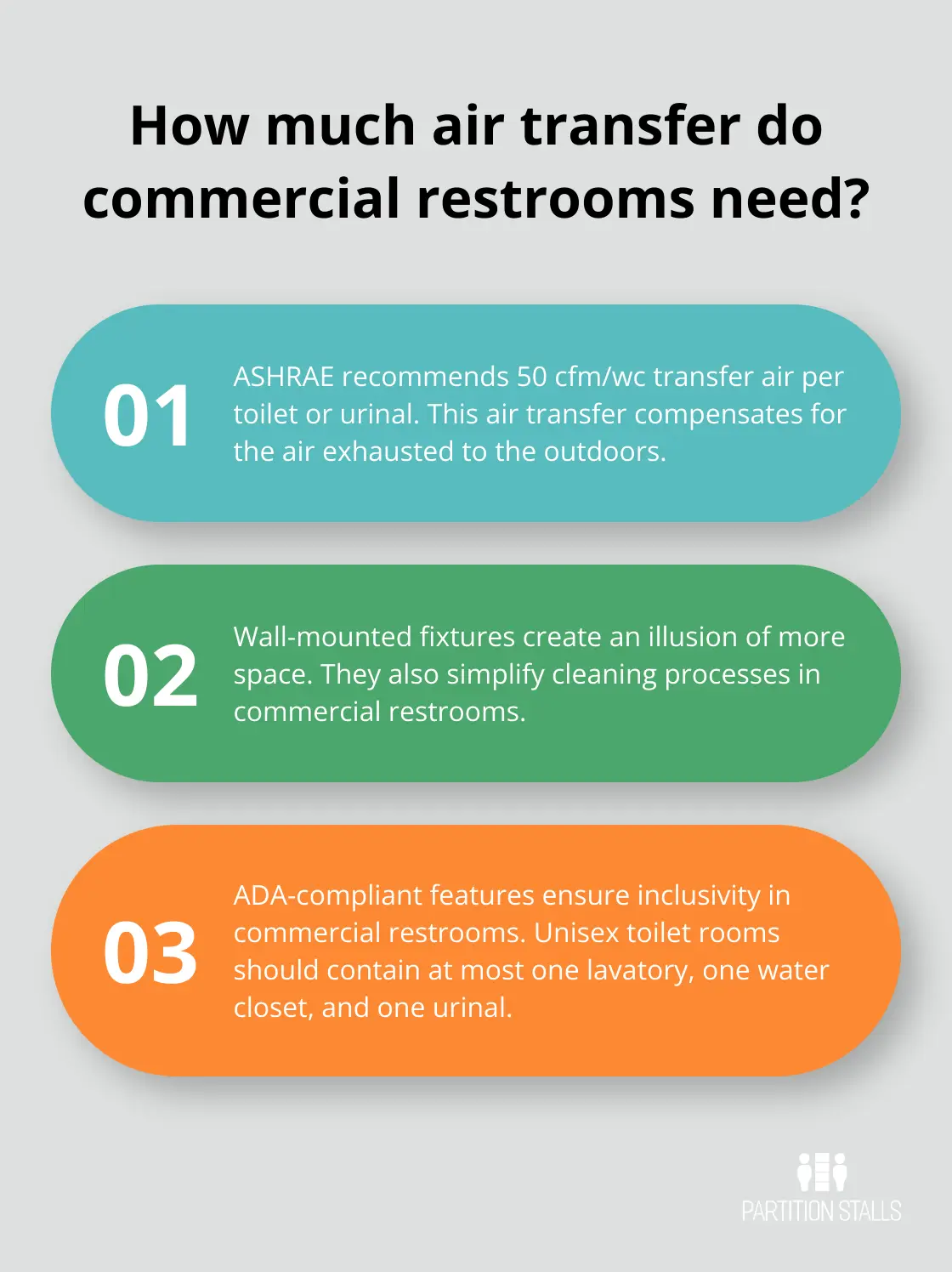 How much air transfer do commercial restrooms need?

01

ASHRAE recommends 50 cfm/wc transfer air per toilet or urinal. This air transfer compensates for the air exhausted to the outdoors.

02

Wall-mounted fixtures create an illusion of more space. They also simplify cleaning processes in commercial restrooms.

03

ADA-compliant features ensure inclusivity in commercial restrooms. Unisex toilet rooms should contain at most one lavatory, one water closet, and one urinal.

PARTITION STALLS