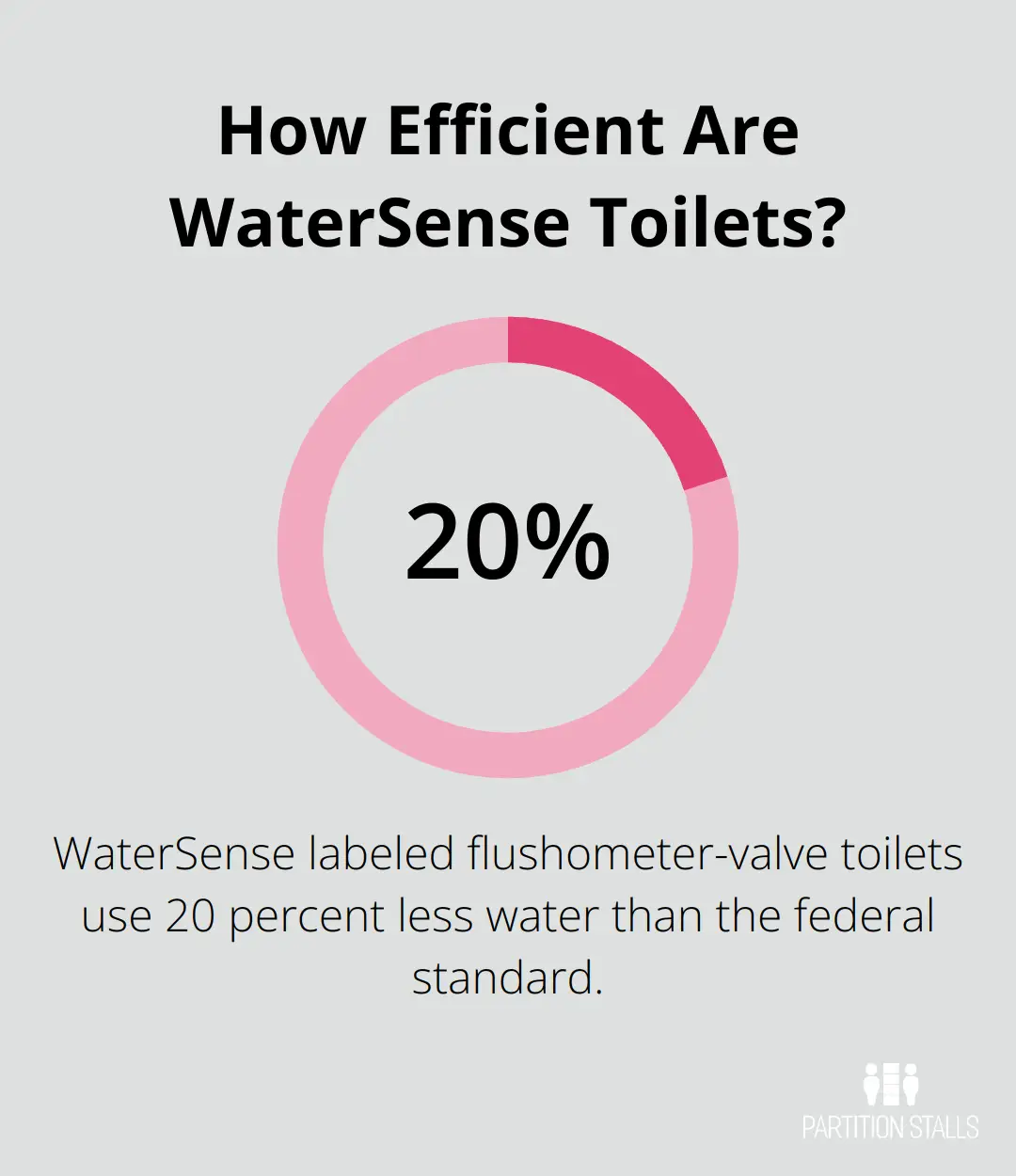 How Efficient Are WaterSense Toilets?

20%

WaterSense labeled flushometer-valve toilets use 20 percent less water than the federal standard.

PARTITION STALLS