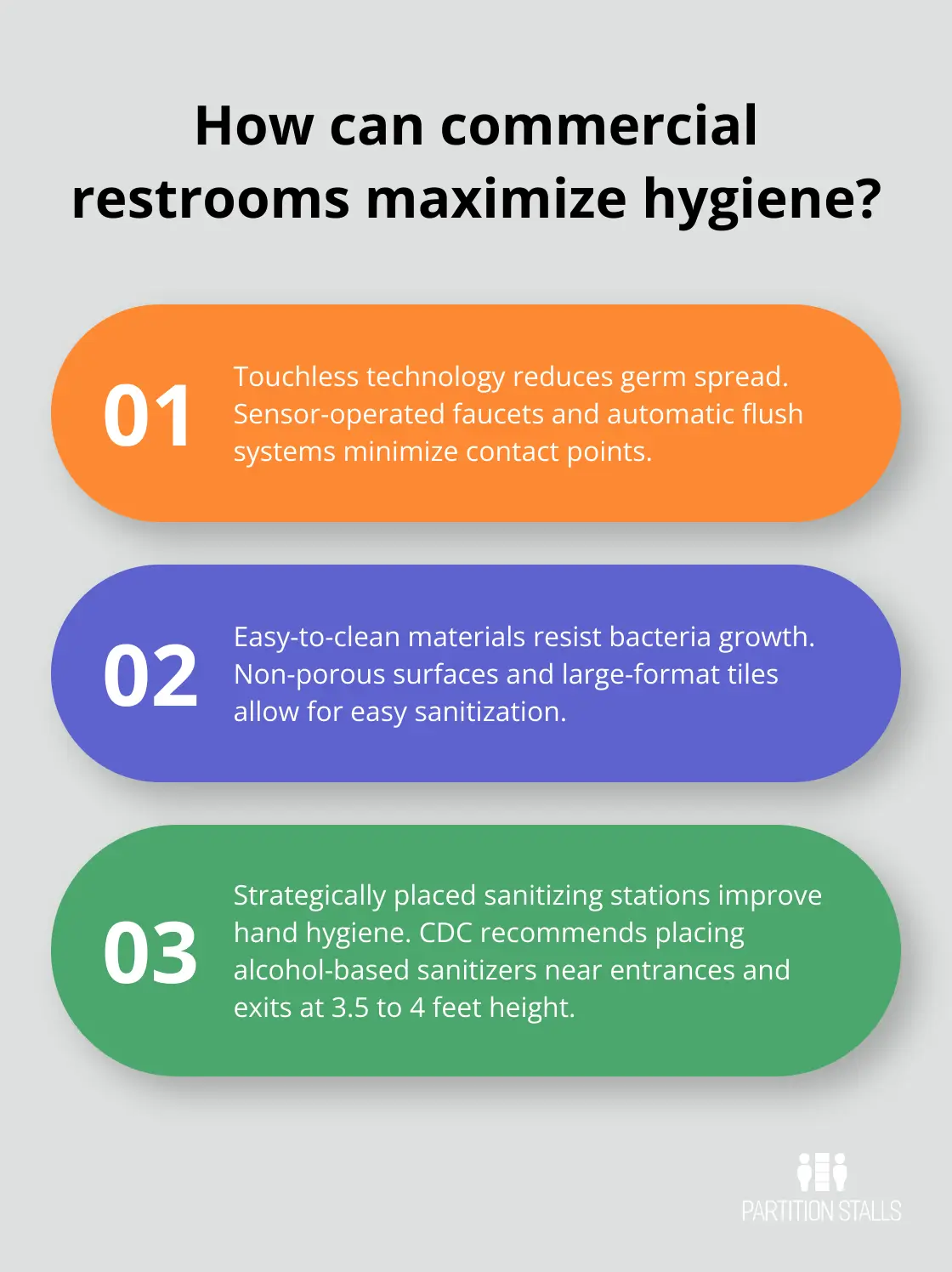 How can commercial restrooms maximize hygiene?

01
Touchless technology reduces germ spread. Sensor-operated faucets and automatic flush systems minimize contact points.

02
Easy-to-clean materials resist bacteria growth. Non-porous surfaces and large-format tiles allow for easy sanitization.

03
Strategically placed sanitizing stations improve hand hygiene. CDC recommends placing alcohol-based sanitizers near entrances and exits at 3.5 to 4 feet height.

PARTITION STALLS