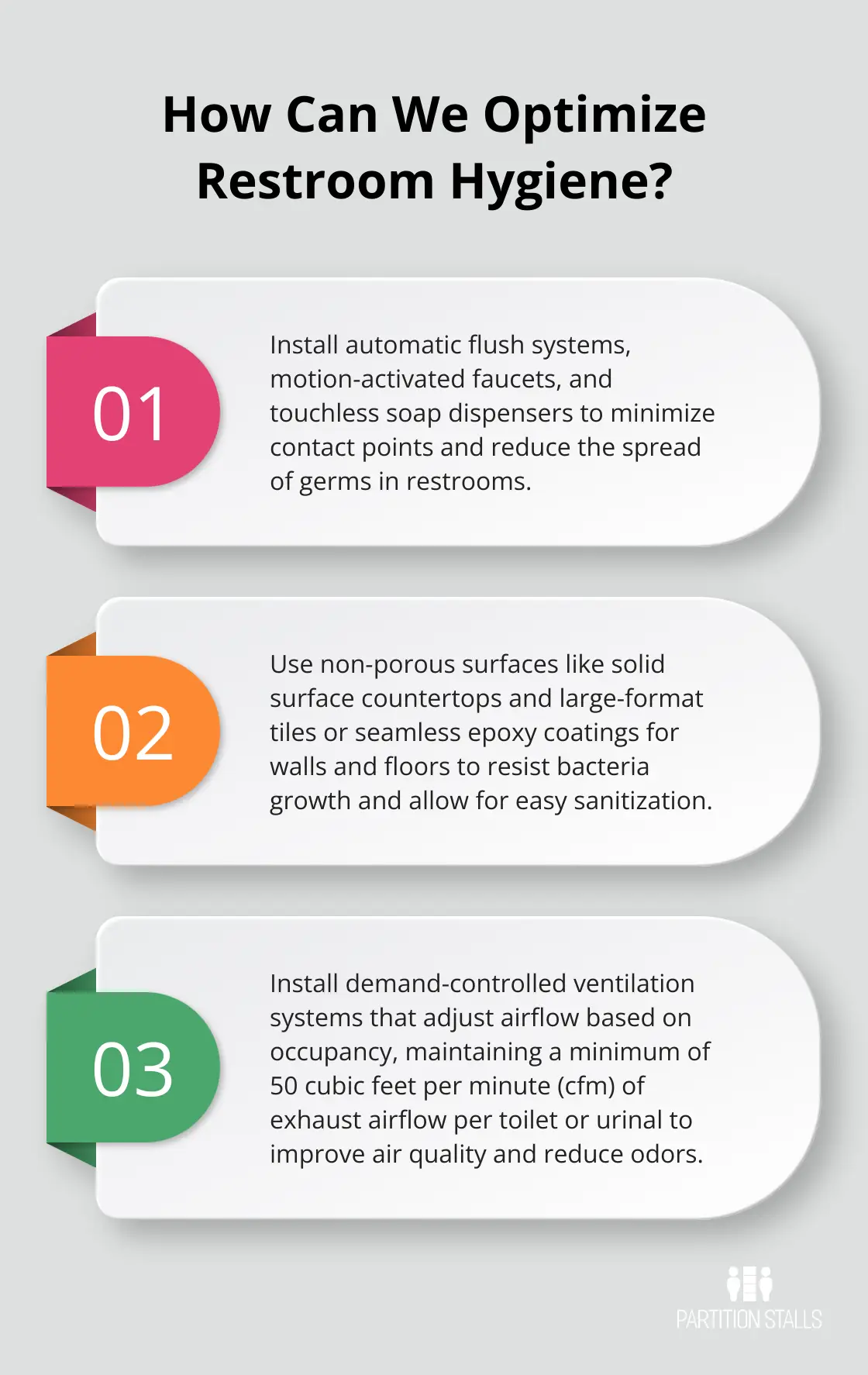 How Can We Optimize Restroom Hygiene?

01

Install automatic flush systems, motion-activated faucets, and touchless soap dispensers to minimize contact points and reduce the spread of germs in restrooms.

02

Use non-porous surfaces like solid surface countertops and large-format tiles or seamless epoxy coatings for walls and floors to resist bacteria growth and allow for easy sanitization.

03

Install demand-controlled ventilation systems that adjust airflow based on occupancy, maintaining a minimum of 50 cubic feet per minute (cfm) of exhaust airflow per toilet or urinal to improve air quality and reduce odors.

PARTITION STALLS