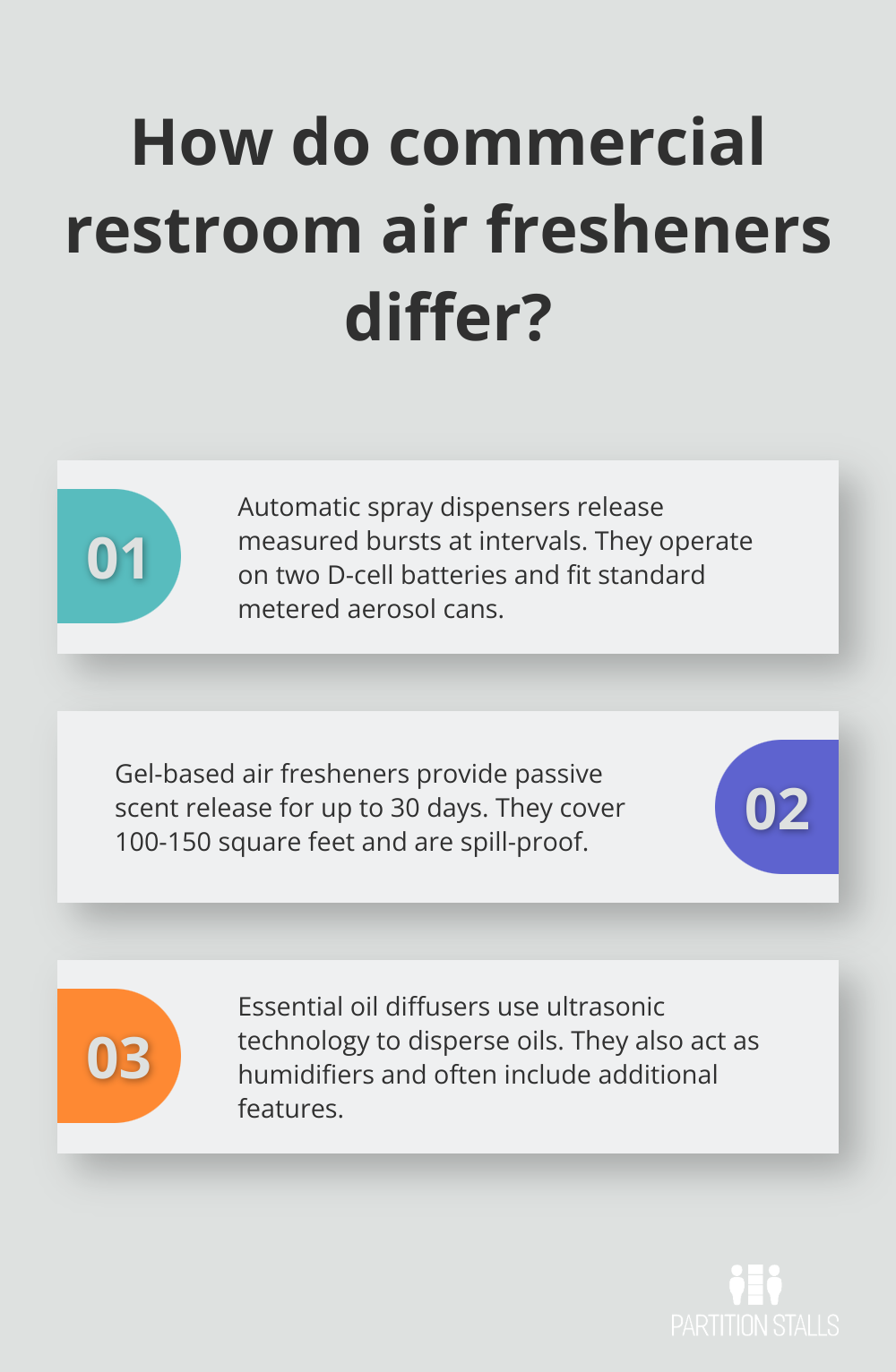 How do commercial restroom air fresheners differ?

01

Automatic spray dispensers release measured bursts at intervals. They operate on two D-cell batteries and fit standard metered aerosol cans.

Gel-based air fresheners provide passive scent release for up to 30 days. They cover 100-150 square feet and are spill-proof.

02

03

Essential oil diffusers use ultrasonic technology to disperse oils. They also act as humidifiers and often include additional features.

PARTITION STALLS