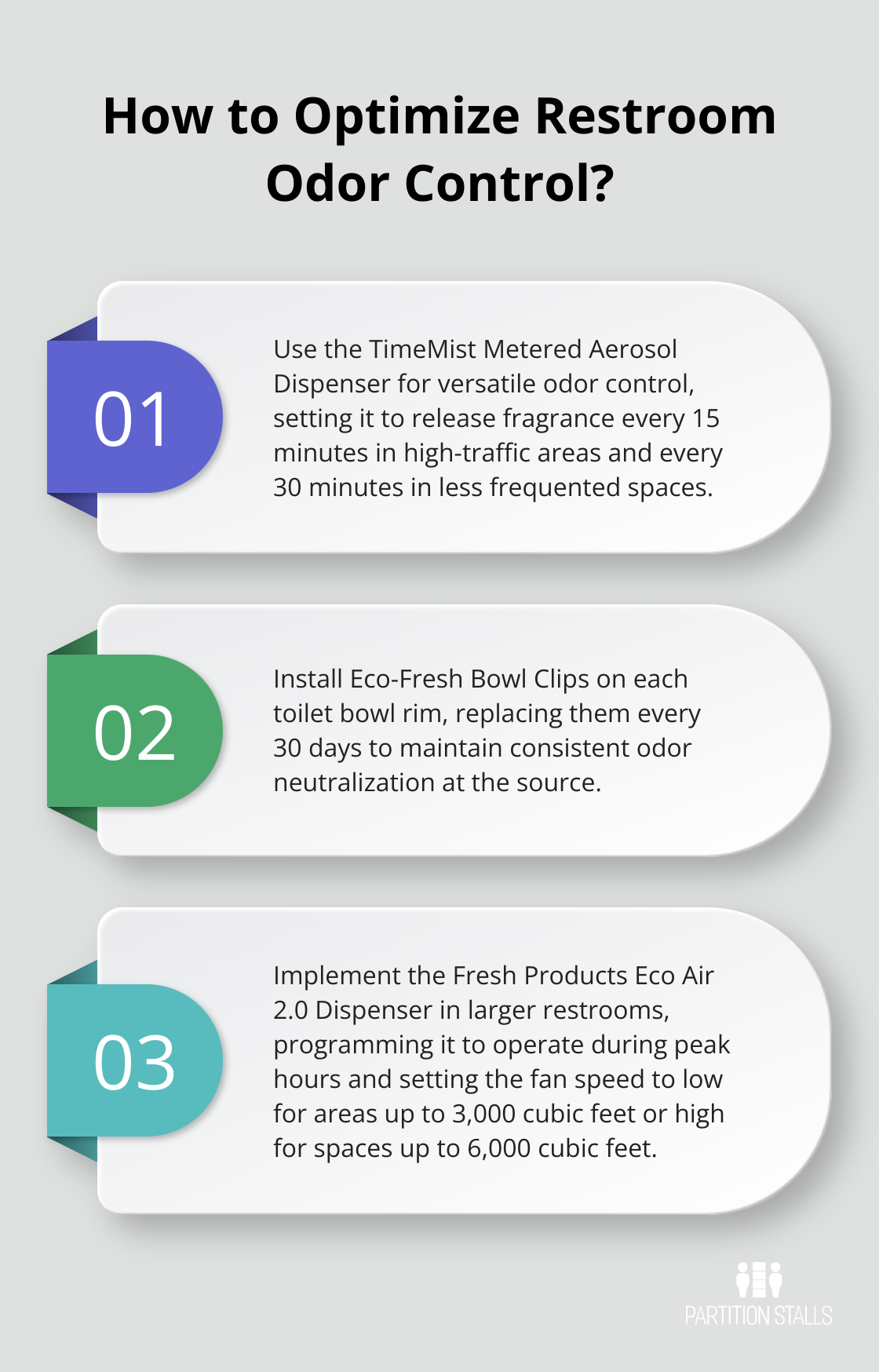 How to Optimize Restroom Odor Control?

01

Use the TimeMist Metered Aerosol Dispenser for versatile odor control, setting it to release fragrance every 15 minutes in high-traffic areas and every 30 minutes in less frequented spaces.

02

Install Eco-Fresh Bowl Clips on each toilet bowl rim, replacing them every 30 days to maintain consistent odor neutralization at the source.

03

Implement the Fresh Products Eco Air 2.0 Dispenser in larger restrooms, programming it to operate during peak hours and setting the fan speed to low for areas up to 3,000 cubic feet or high for spaces up to 6,000 cubic feet.

PARTITION STALLS