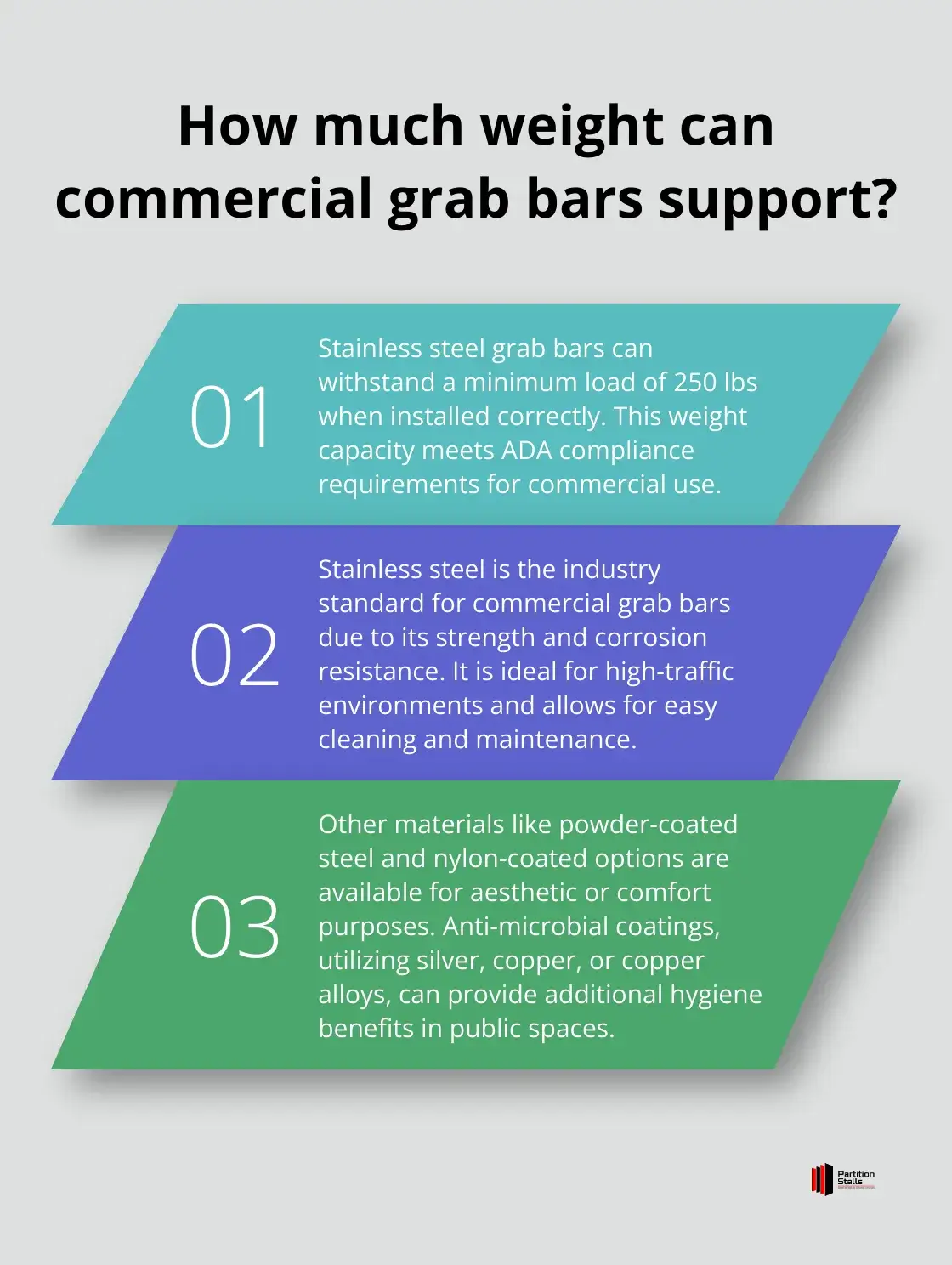 How much weight can commercial grab bars support?

01

Stainless steel grab bars can withstand a minimum load of 250 lbs when installed correctly. This weight capacity meets ADA compliance requirements for commercial use.

02

Stainless steel is the industry standard for commercial grab bars due to its strength and corrosion resistance. It is ideal for high-traffic environments and allows for easy cleaning and maintenance.

03

Other materials like powder-coated steel and nylon-coated options are available for aesthetic or comfort purposes. Anti-microbial coatings, utilizing silver, copper, or copper alloys, can provide additional hygiene benefits in public spaces.

Partition Stalls