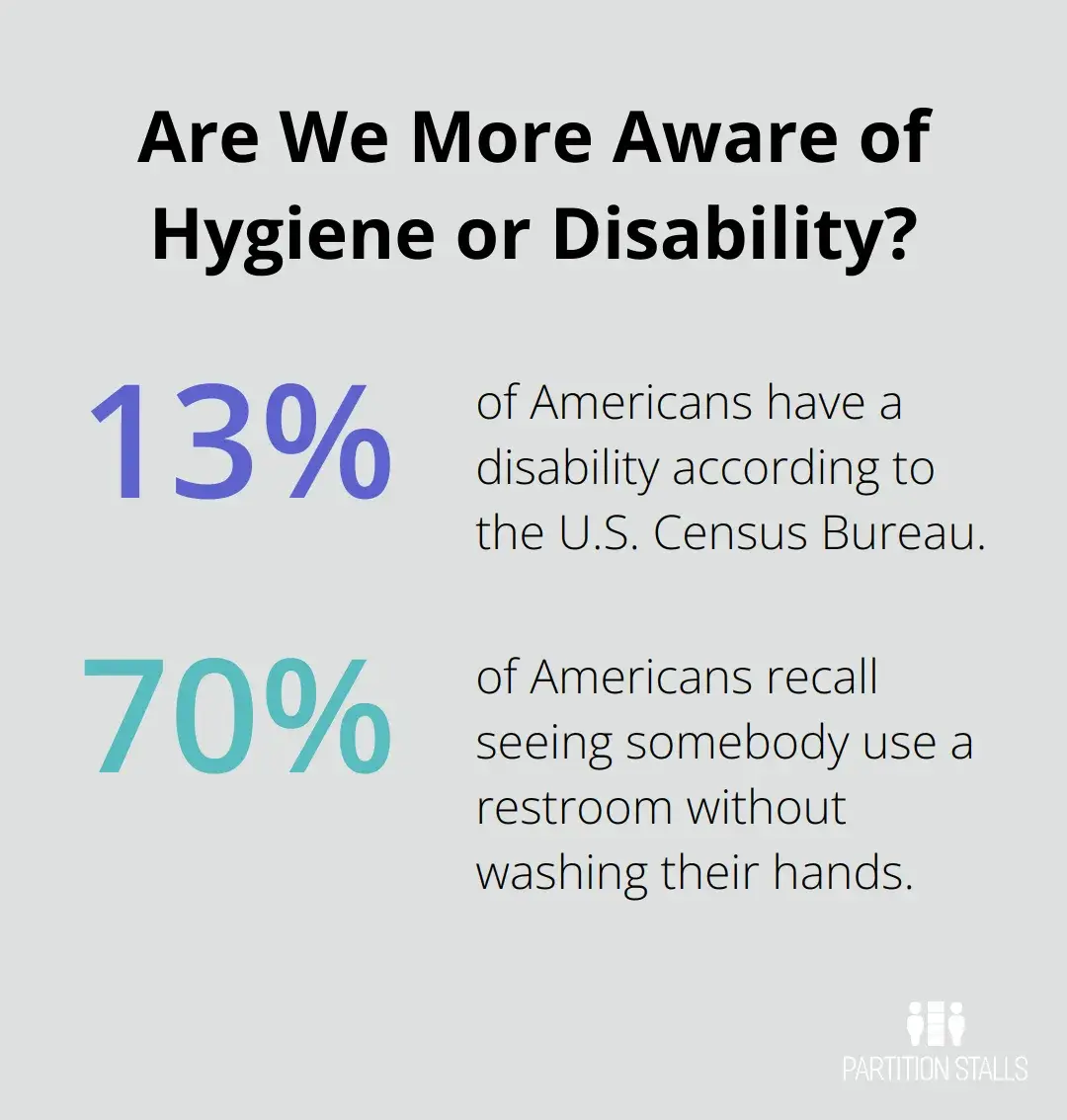 Are We More Aware of Hygiene or Disability?

13%

of Americans have a disability according to the U.S. Census Bureau.

70%

of Americans recall seeing somebody use a restroom without washing their hands.

PARTITION STALLS