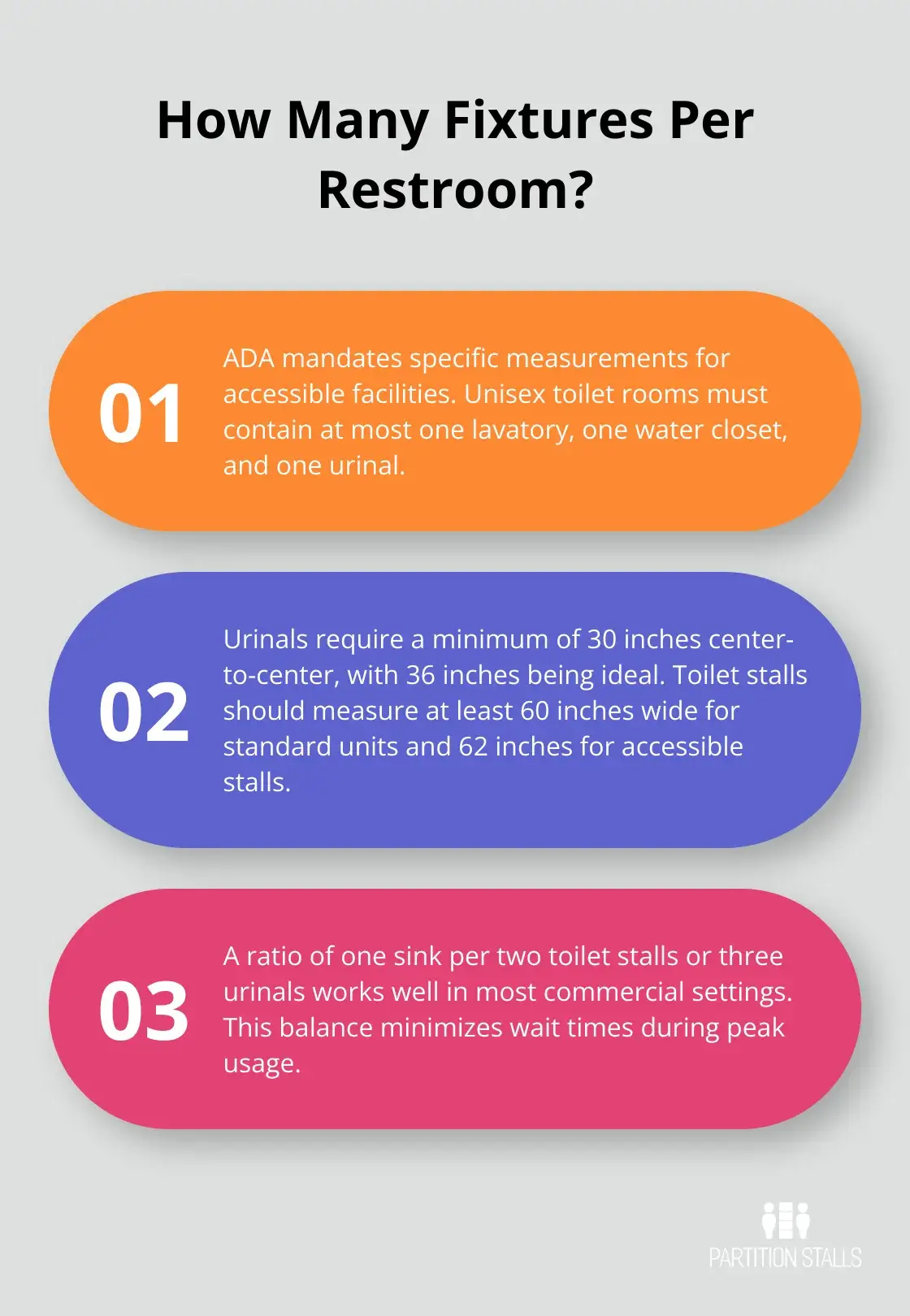 How Many Fixtures Per Restroom?

01

ADA mandates specific measurements for accessible facilities. Unisex toilet rooms must contain at most one lavatory, one water closet, and one urinal.

02

Urinals require a minimum of 30 inches center-to-center, with 36 inches being ideal. Toilet stalls should measure at least 60 inches wide for standard units and 62 inches for accessible stalls.

03

A ratio of one sink per two toilet stalls or three urinals works well in most commercial settings. This balance minimizes wait times during peak usage.

PARTITION STALLS