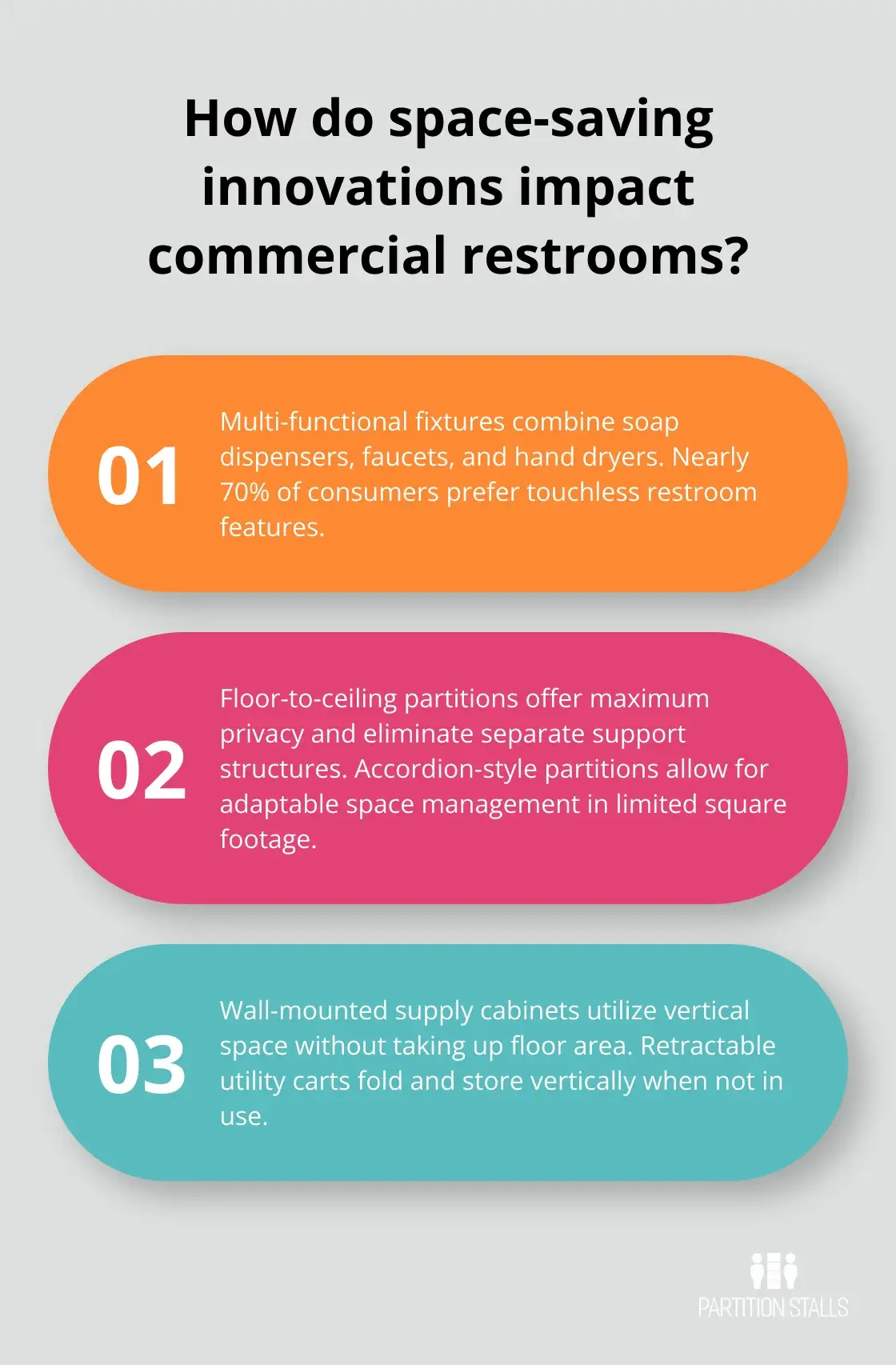 How do space-saving innovations impact commercial restrooms?

01

Multi-functional fixtures combine soap dispensers, faucets, and hand dryers. Nearly 70% of consumers prefer touchless restroom features.

02

Floor-to-ceiling partitions offer maximum privacy and eliminate separate support structures. Accordion-style partitions allow for adaptable space management in limited square footage.

03

Wall-mounted supply cabinets utilize vertical space without taking up floor area. Retractable utility carts fold and store vertically when not in use.

PARTITION STALLS