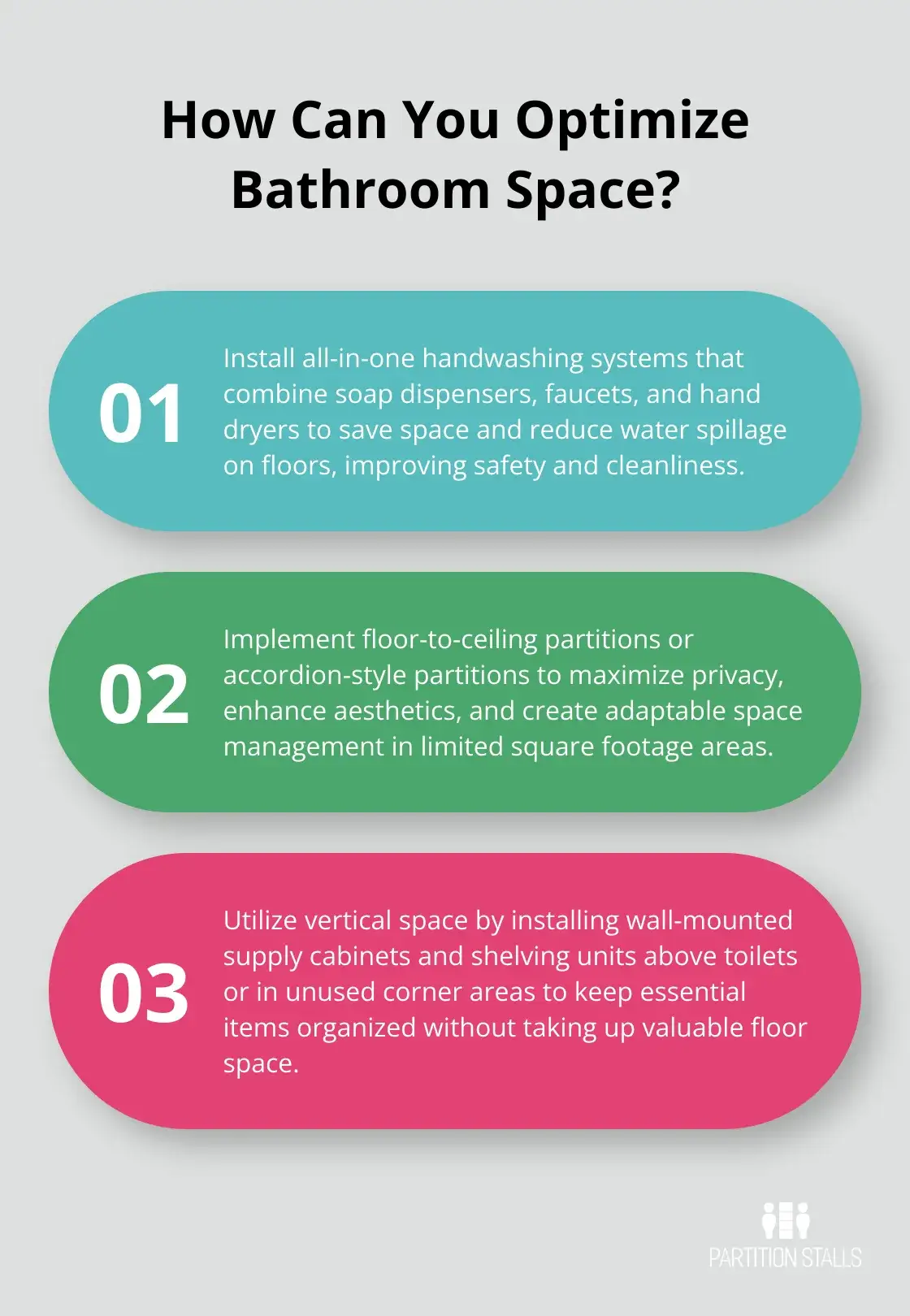 How Can You Optimize Bathroom Space?

01

Install all-in-one handwashing systems that combine soap dispensers, faucets, and hand dryers to save space and reduce water spillage on floors, improving safety and cleanliness.

02

Implement floor-to-ceiling partitions or accordion-style partitions to maximize privacy, enhance aesthetics, and create adaptable space management in limited square footage areas.

03

Utilize vertical space by installing wall-mounted supply cabinets and shelving units above toilets or in unused corner areas to keep essential items organized without taking up valuable floor space.

PARTITION STALLS