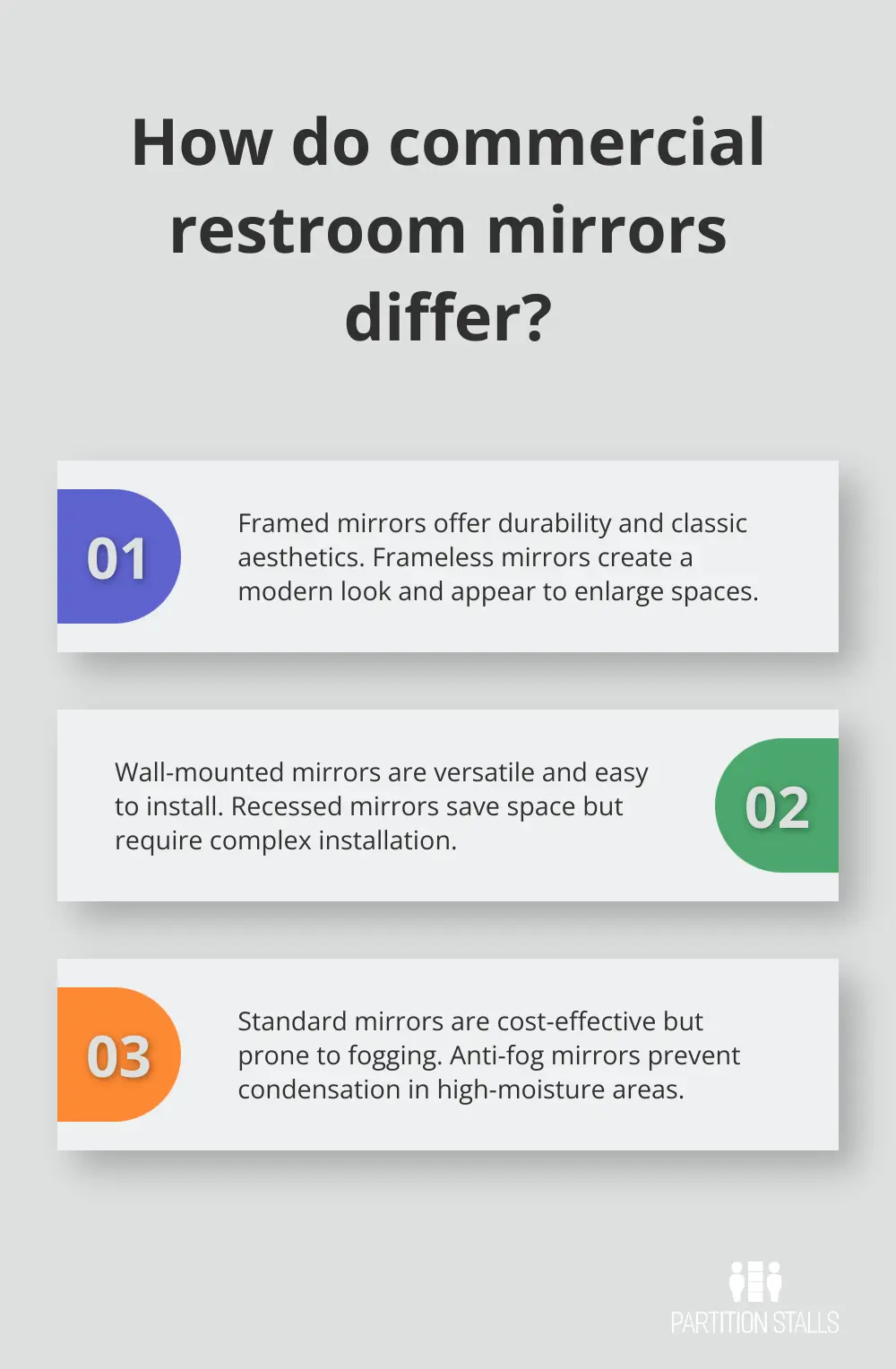 How do commercial restroom mirrors differ?

01

Framed mirrors offer durability and classic aesthetics. Frameless mirrors create a modern look and appear to enlarge spaces.

Wall-mounted mirrors are versatile and easy to install. Recessed mirrors save space but require complex installation.

02

03

Standard mirrors are cost-effective but prone to fogging. Anti-fog mirrors prevent condensation in high-moisture areas.

PARTITION STALLS