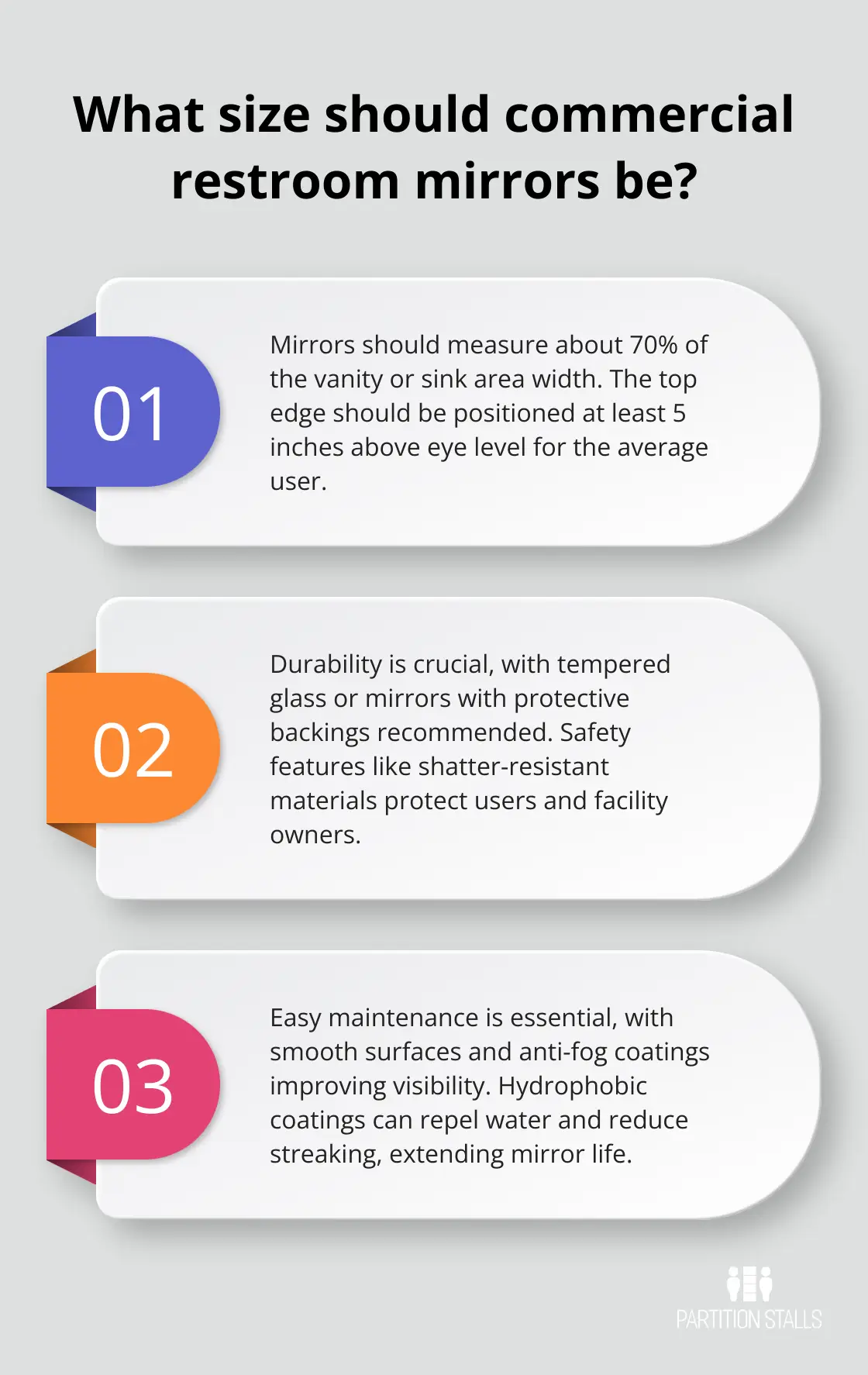 What size should commercial restroom mirrors be?

01

Mirrors should measure about 70% of the vanity or sink area width. The top edge should be positioned at least 5 inches above eye level for the average user.

02

Durability is crucial, with tempered glass or mirrors with protective backings recommended. Safety features like shatter-resistant materials protect users and facility owners.

03

Easy maintenance is essential, with smooth surfaces and anti-fog coatings improving visibility. Hydrophobic coatings can repel water and reduce streaking, extending mirror life.

PARTITION STALLS