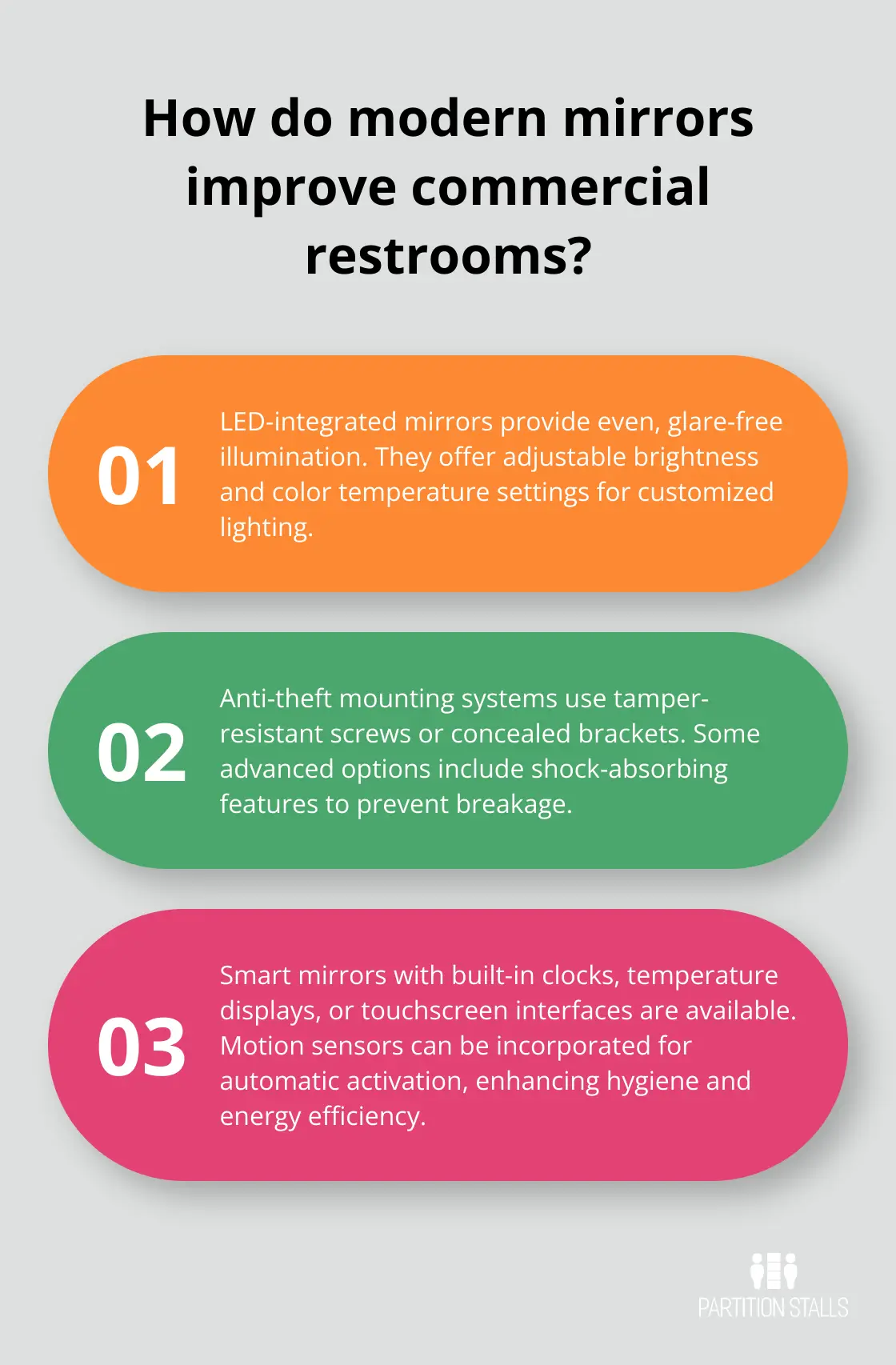 How do modern mirrors improve commercial restrooms?

01

LED-integrated mirrors provide even, glare-free illumination. They offer adjustable brightness and color temperature settings for customized lighting.

02

Anti-theft mounting systems use tamper-resistant screws or concealed brackets. Some advanced options include shock-absorbing features to prevent breakage.

03

Smart mirrors with built-in clocks, temperature displays, or touchscreen interfaces are available. Motion sensors can be incorporated for automatic activation, enhancing hygiene and energy efficiency.

PARTITION STALLS