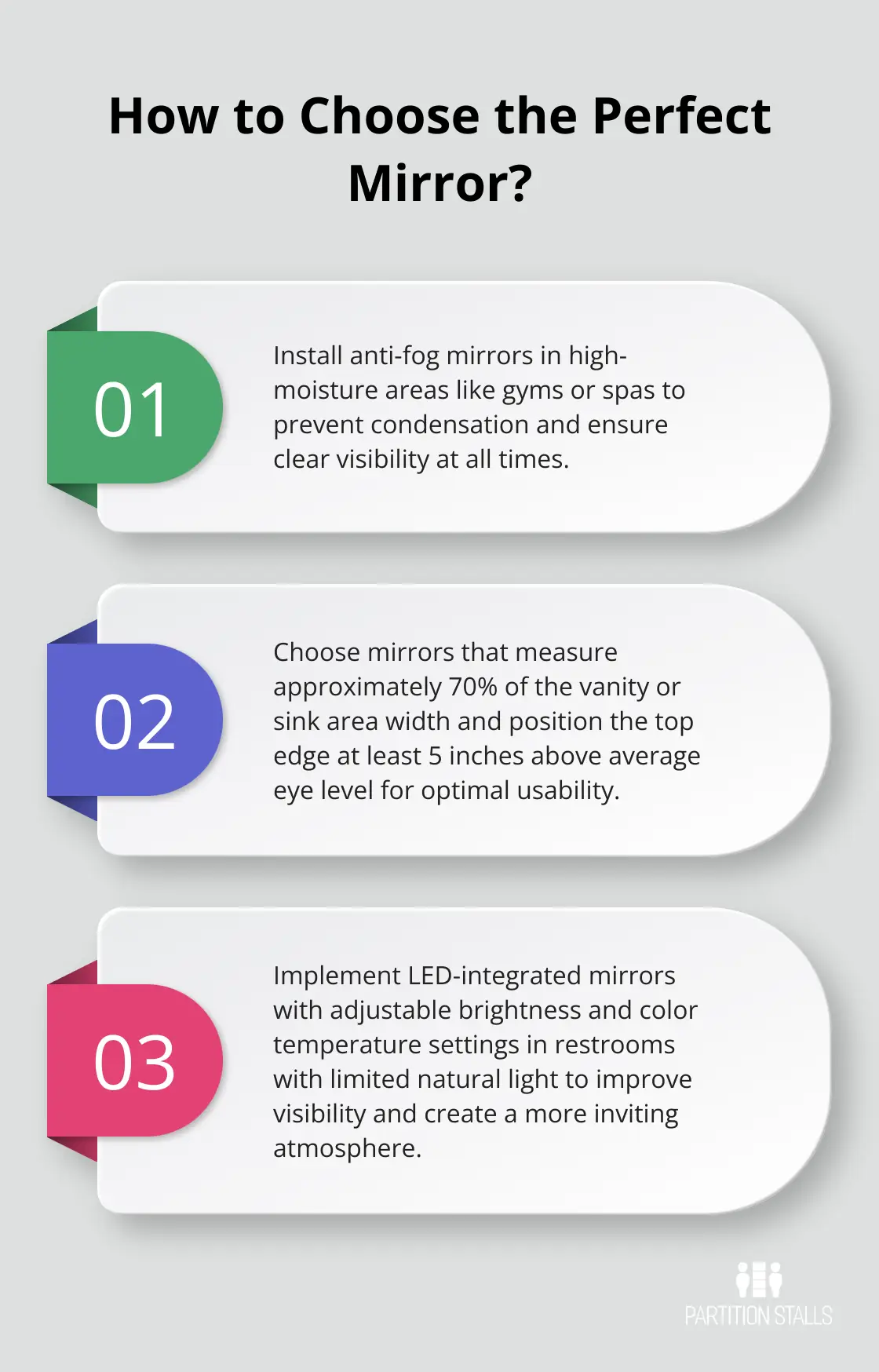 How to Choose the Perfect Mirror?

01

Install anti-fog mirrors in high-moisture areas like gyms or spas to prevent condensation and ensure clear visibility at all times.

02

Choose mirrors that measure approximately 70% of the vanity or sink area width and position the top edge at least 5 inches above average eye level for optimal usability.

03

Implement LED-integrated mirrors with adjustable brightness and color temperature settings in restrooms with limited natural light to improve visibility and create a more inviting atmosphere.

PARTITION STALLS