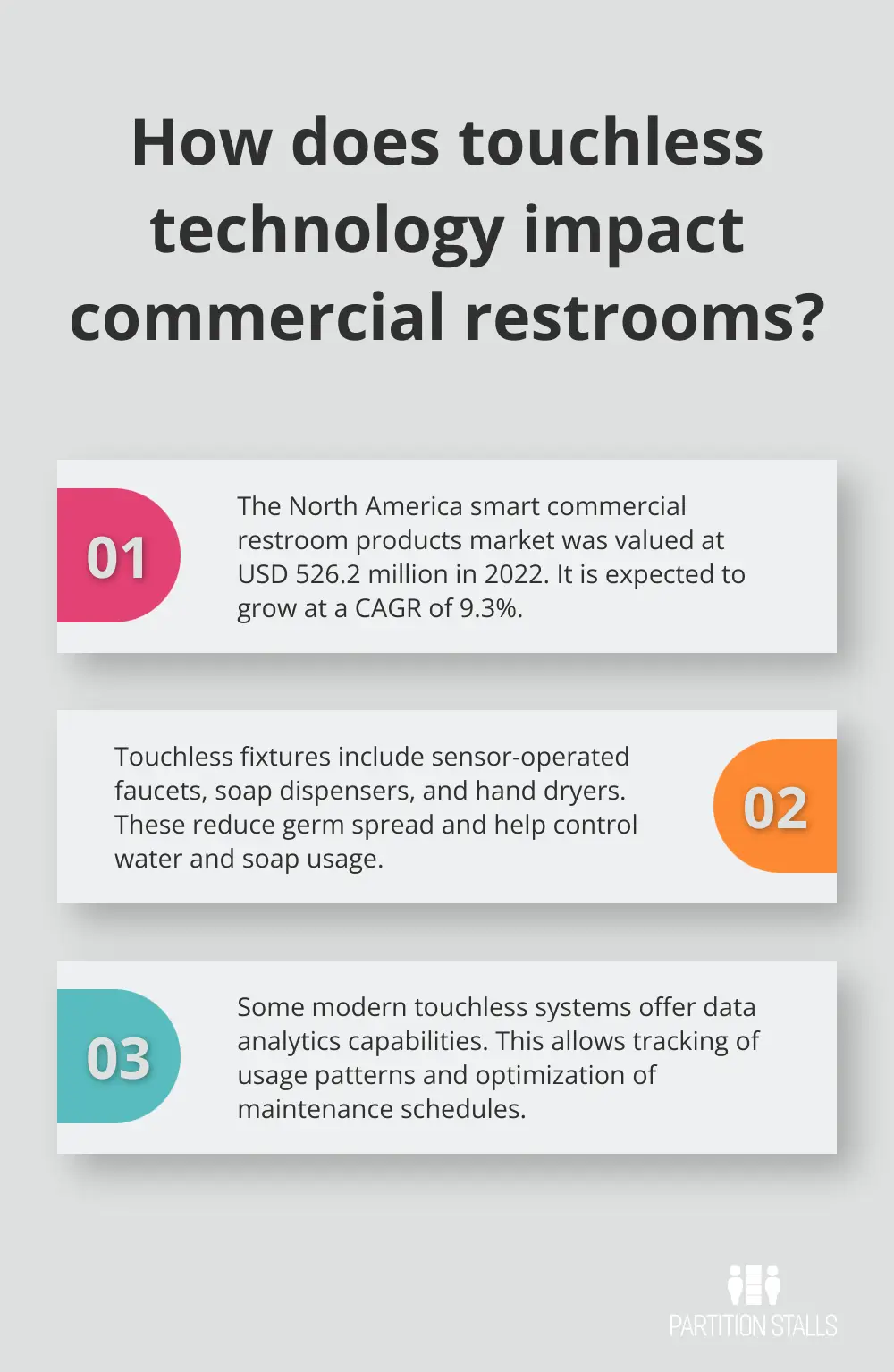 How does touchless technology impact commercial restrooms?

01

The North America smart commercial restroom products market was valued at USD 526.2 million in 2022. It is expected to grow at a CAGR of 9.3%.

Touchless fixtures include sensor-operated faucets, soap dispensers, and hand dryers. These reduce germ spread and help control water and soap usage.

02

03

Some modern touchless systems offer data analytics capabilities. This allows tracking of usage patterns and optimization of maintenance schedules.

PARTITION STALLS