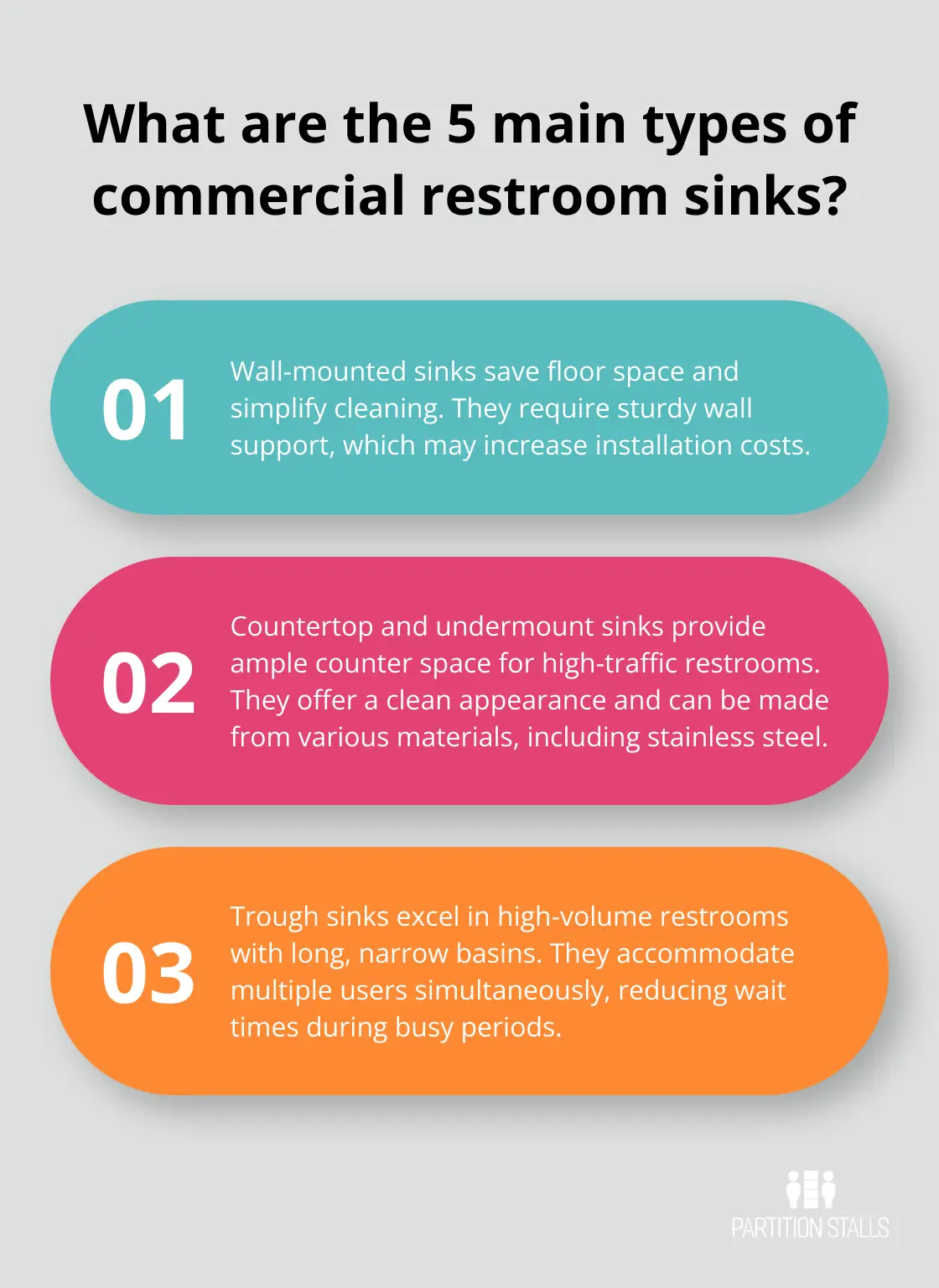 What are the 5 main types of commercial restroom sinks?

01

Wall-mounted sinks save floor space and simplify cleaning. They require sturdy wall support, which may increase installation costs.

02

Countertop and undermount sinks provide ample counter space for high-traffic restrooms. They offer a clean appearance and can be made from various materials, including stainless steel.

03

Trough sinks excel in high-volume restrooms with long, narrow basins. They accommodate multiple users simultaneously, reducing wait times during busy periods.

PARTITION STALLS