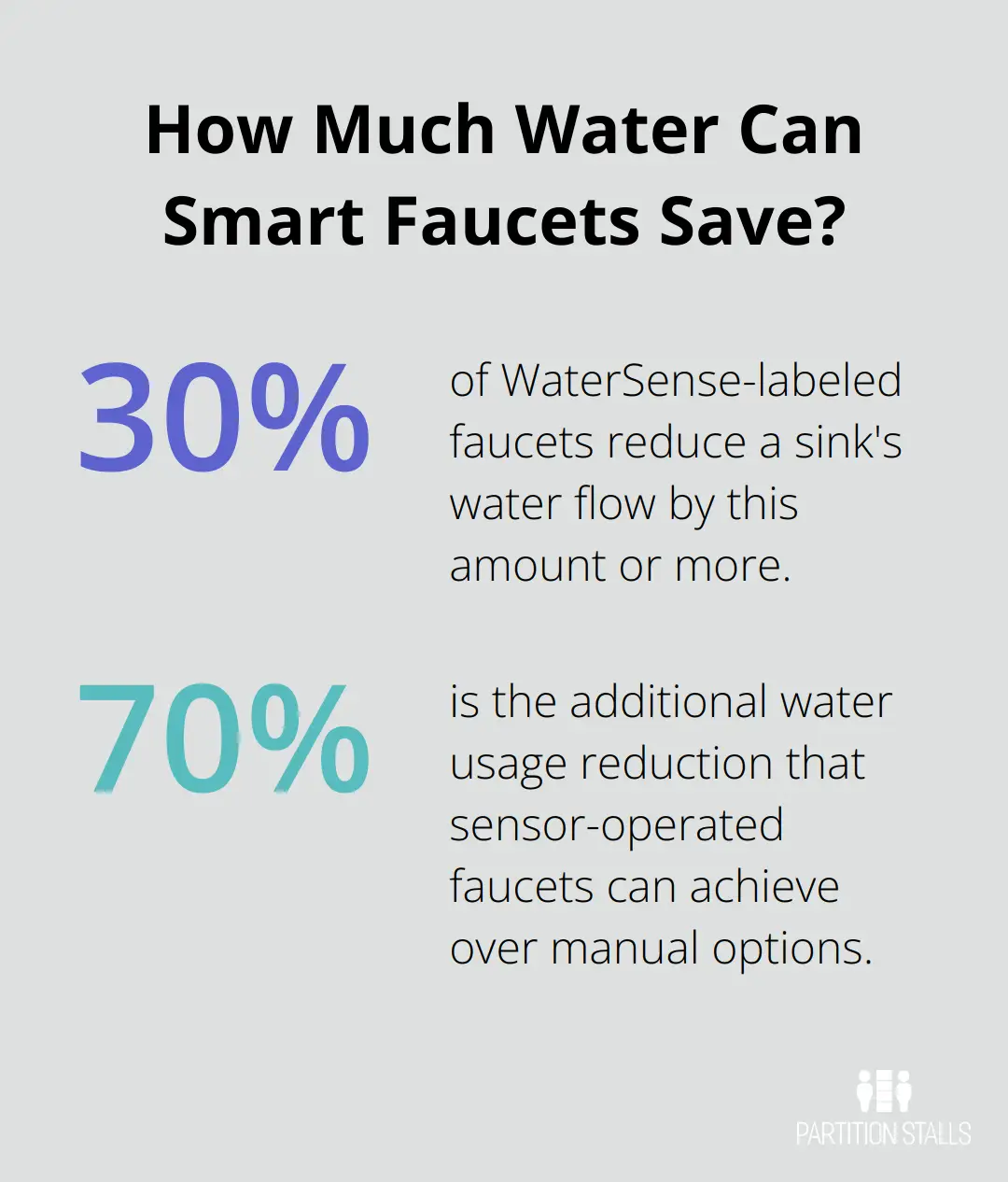 How Much Water Can Smart Faucets Save?

30%

of WaterSense-labeled faucets reduce a sink's water flow by this amount or more.

70%

is the additional water usage reduction that sensor-operated faucets can achieve over manual options.

PARTITION STALLS