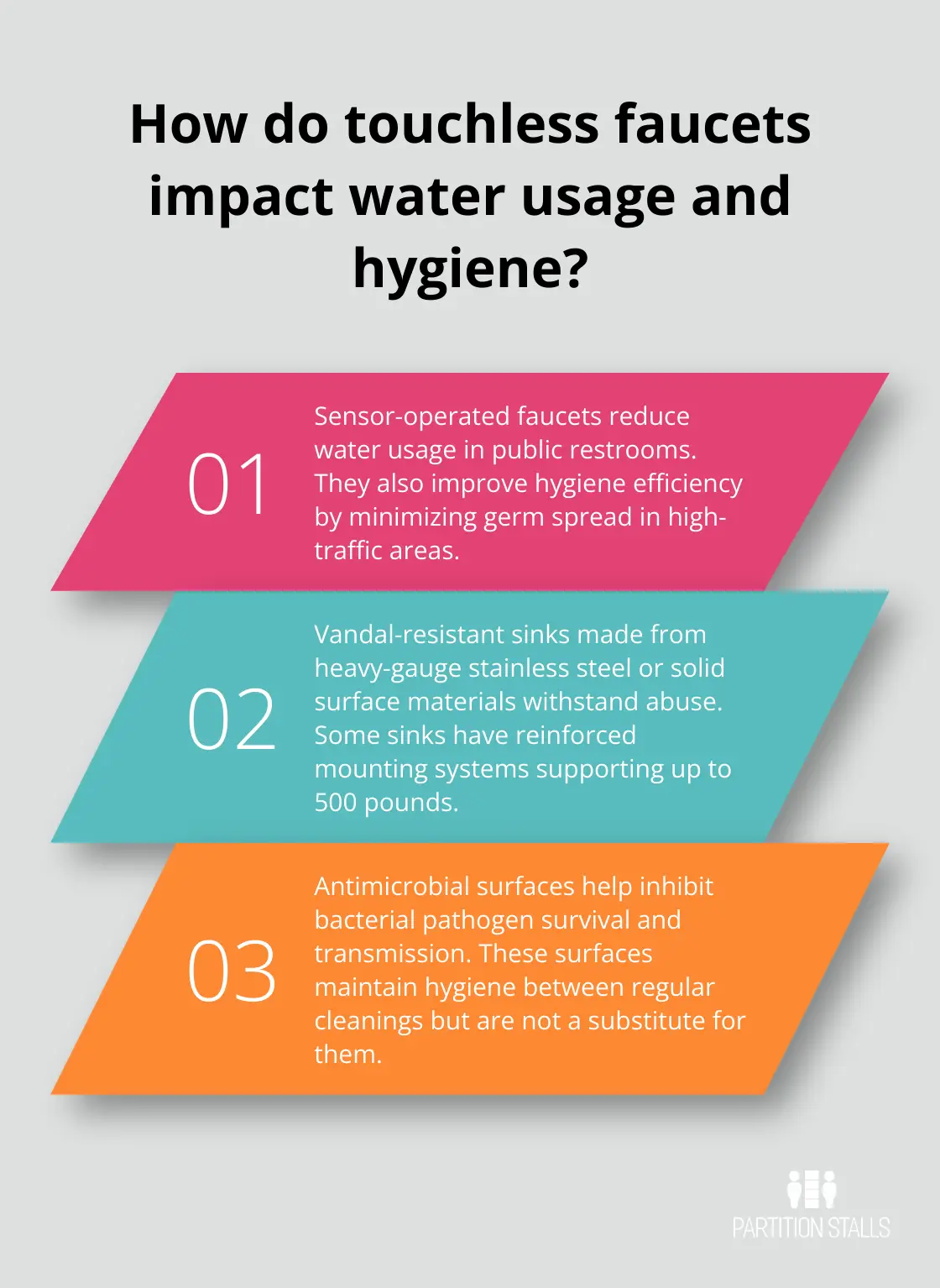 How do touchless faucets impact water usage and hygiene?

01

Sensor-operated faucets reduce water usage in public restrooms. They also improve hygiene efficiency by minimizing germ spread in high-traffic areas.

02

Vandal-resistant sinks made from heavy-gauge stainless steel or solid surface materials withstand abuse. Some sinks have reinforced mounting systems supporting up to 500 pounds.

03

Antimicrobial surfaces help inhibit bacterial pathogen survival and transmission. These surfaces maintain hygiene between regular cleanings but are not a substitute for them.

PARTITION STALLS