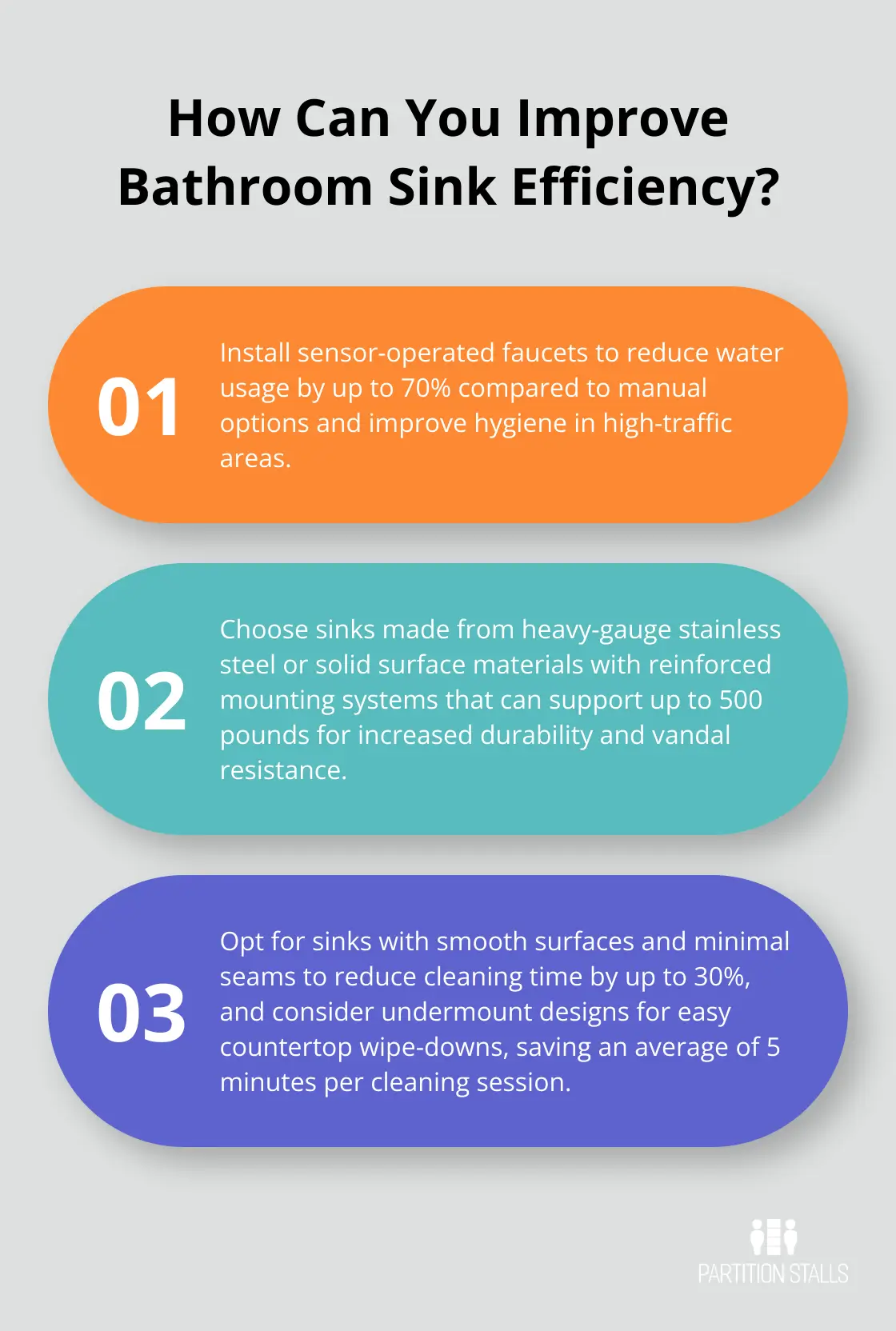 How Can You Improve Bathroom Sink Efficiency?

01

Install sensor-operated faucets to reduce water usage by up to 70% compared to manual options and improve hygiene in high-traffic areas.

02

Choose sinks made from heavy-gauge stainless steel or solid surface materials with reinforced mounting systems that can support up to 500 pounds for increased durability and vandal resistance.

03

Opt for sinks with smooth surfaces and minimal seams to reduce cleaning time by up to 30%, and consider undermount designs for easy countertop wipe-downs, saving an average of 5 minutes per cleaning session.

PARTITION STALLS