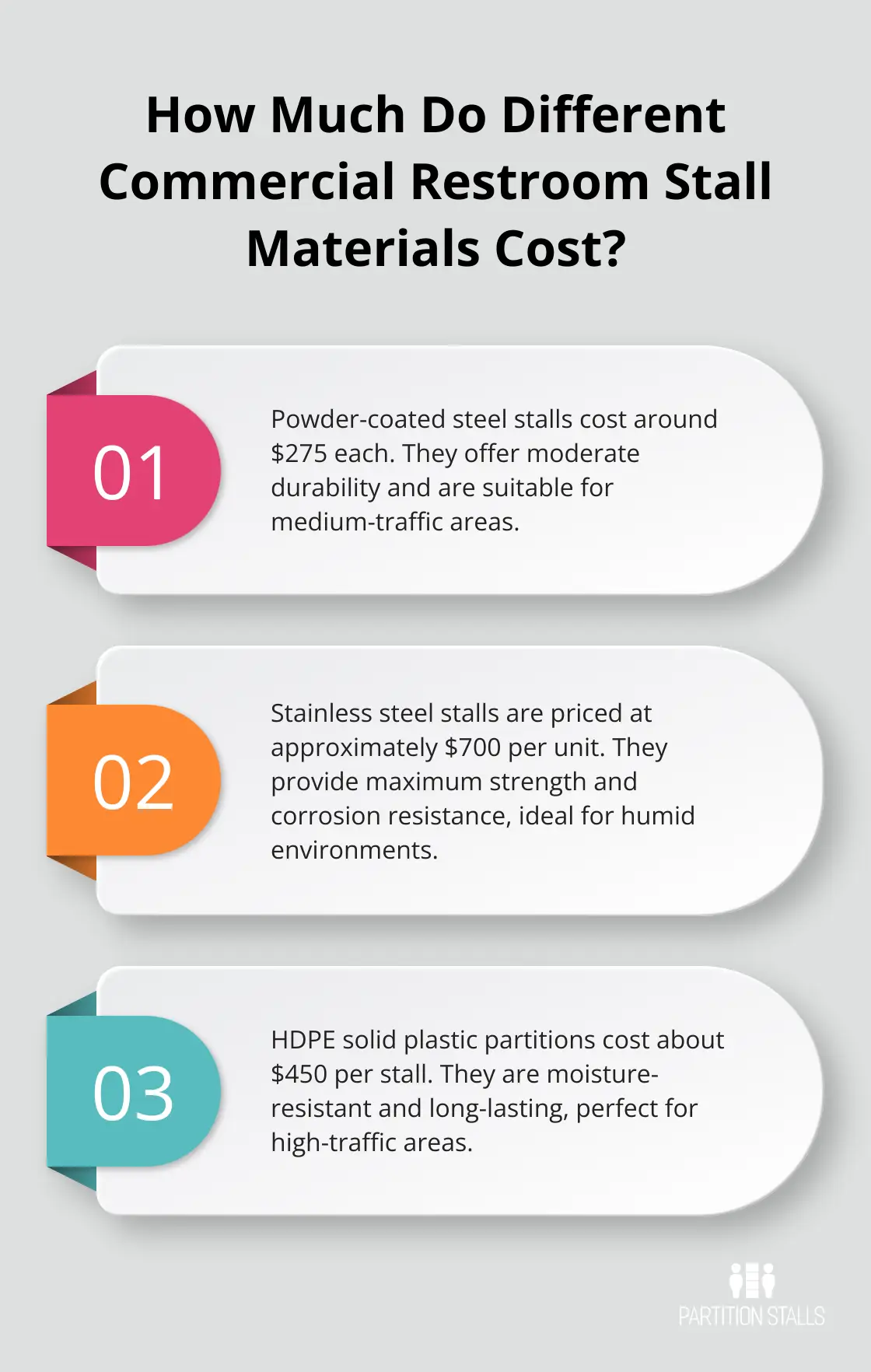 How Much Do Different Commercial Restroom Stall Materials Cost?

01

Powder-coated steel stalls cost around \$275 each. They offer moderate durability and are suitable for medium-traffic areas.

02

Stainless steel stalls are priced at approximately \$700 per unit. They provide maximum strength and corrosion resistance, ideal for humid environments.

03

HDPE solid plastic partitions cost about \$450 per stall. They are moisture-resistant and long-lasting, perfect for high-traffic areas.

PARTITION STALLS