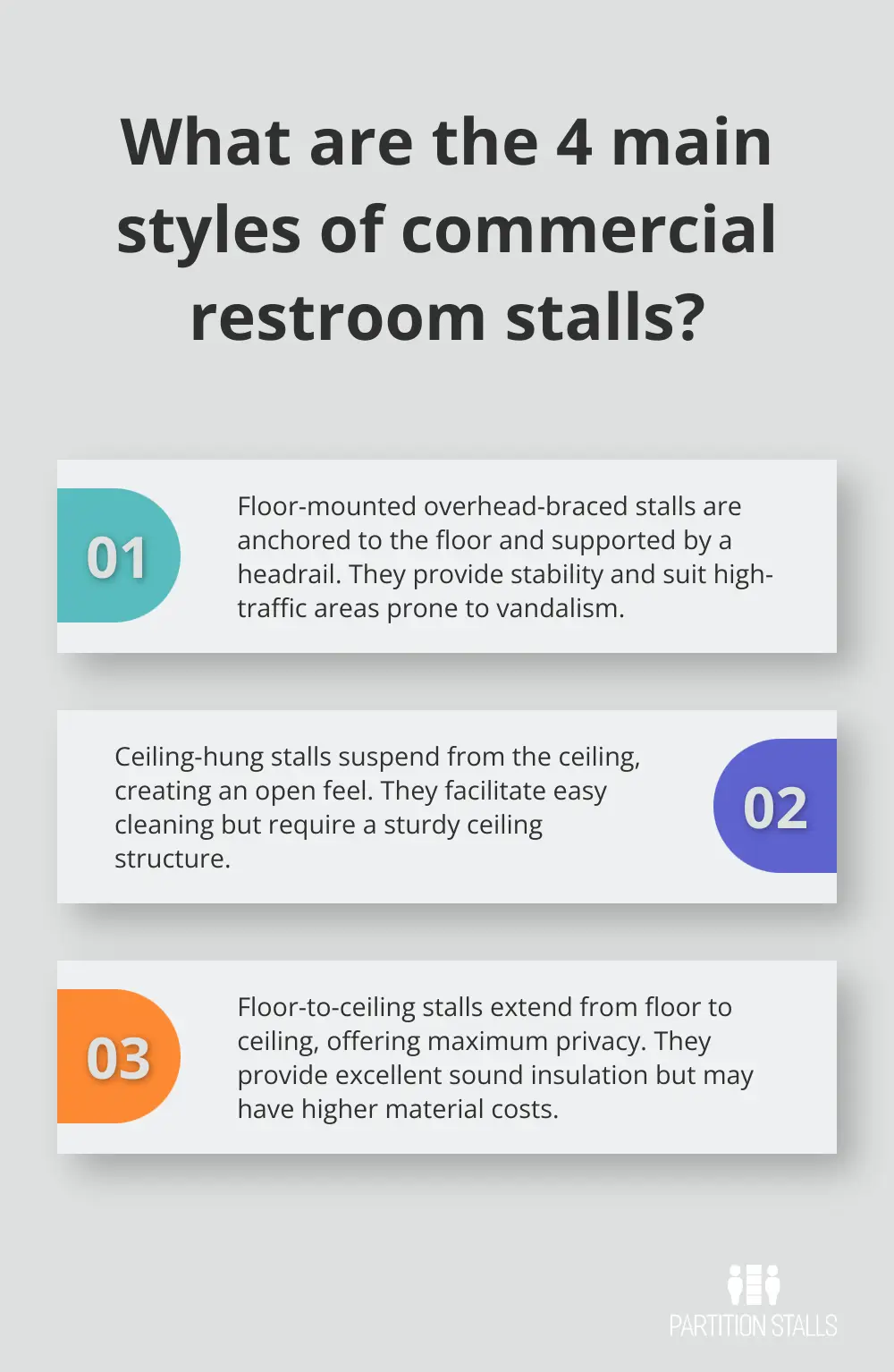 What are the 4 main styles of commercial restroom stalls?

01

Floor-mounted overhead-braced stalls are anchored to the floor and supported by a headrail. They provide stability and suit high-traffic areas prone to vandalism.

Ceiling-hung stalls suspend from the ceiling, creating an open feel. They facilitate easy cleaning but require a sturdy ceiling structure.

02

03

Floor-to-ceiling stalls extend from floor to ceiling, offering maximum privacy. They provide excellent sound insulation but may have higher material costs.

PARTITION STALLS