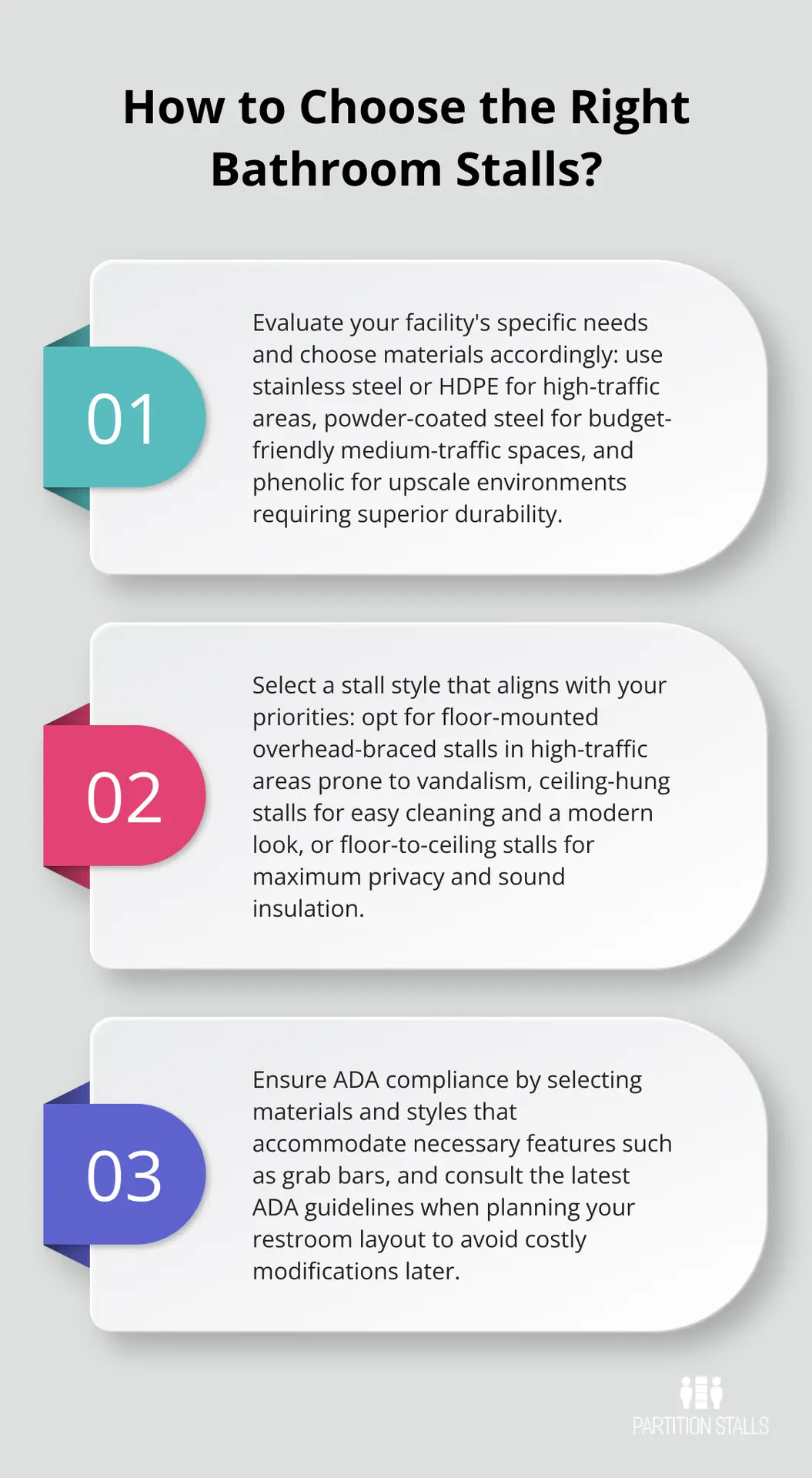 How to Choose the Right Bathroom Stalls?

01

Evaluate your facility's specific needs and choose materials accordingly: use stainless steel or HDPE for high-traffic areas, powder-coated steel for budget-friendly medium-traffic spaces, and phenolic for upscale environments requiring superior durability.

02

Select a stall style that aligns with your priorities: opt for floor-mounted overhead-braced stalls in high-traffic areas prone to vandalism, ceiling-hung stalls for easy cleaning and a modern look, or floor-to-ceiling stalls for maximum privacy and sound insulation.

03

Ensure ADA compliance by selecting materials and styles that accommodate necessary features such as grab bars, and consult the latest ADA guidelines when planning your restroom layout to avoid costly modifications later.

PARTITION STALLS