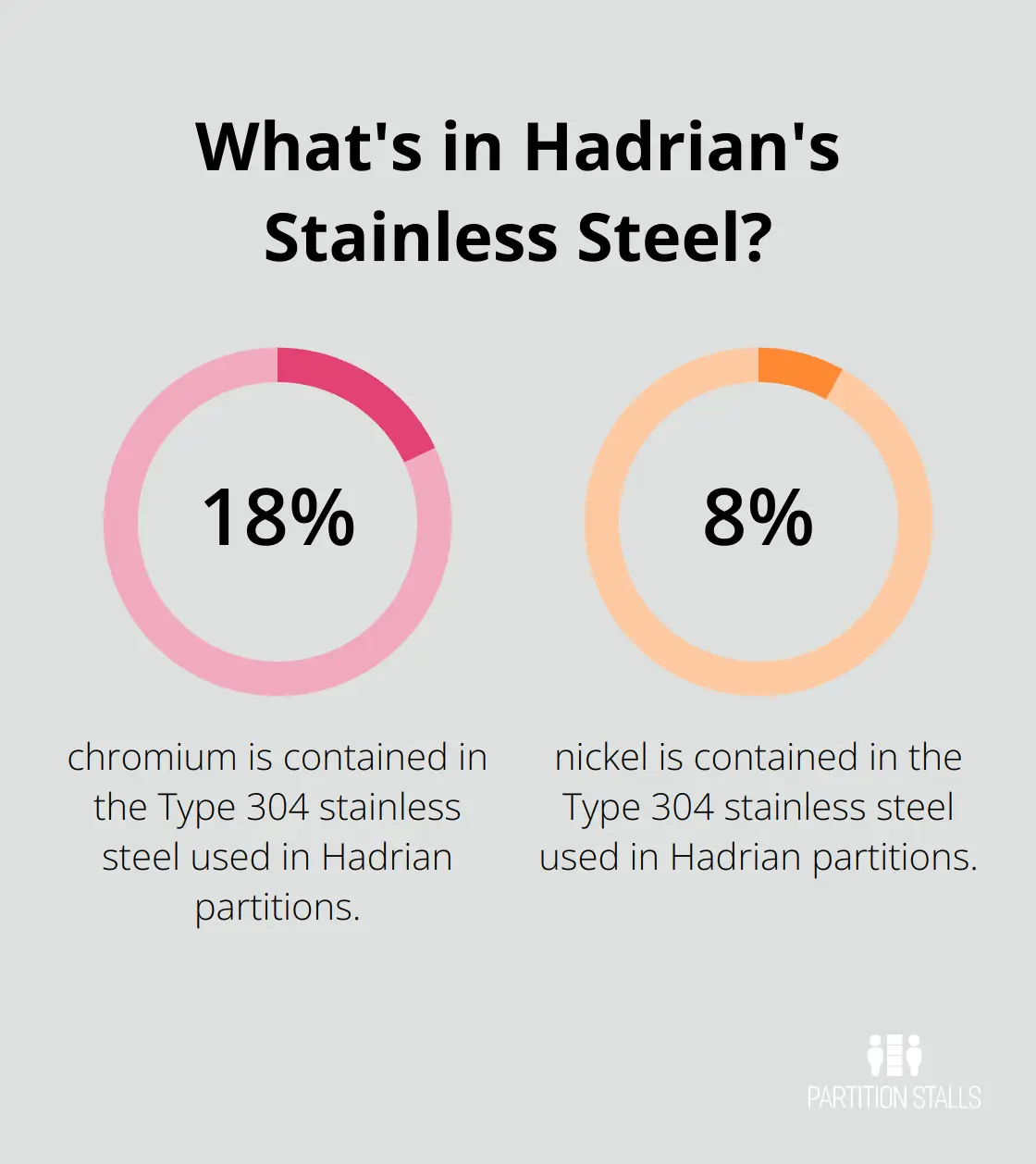 What's in Hadrian's Stainless Steel?

18%

chromium is contained in the Type 304 stainless steel used in Hadrian partitions.

8%

nickel is contained in the Type 304 stainless steel used in Hadrian partitions.

PARTITION STALLS