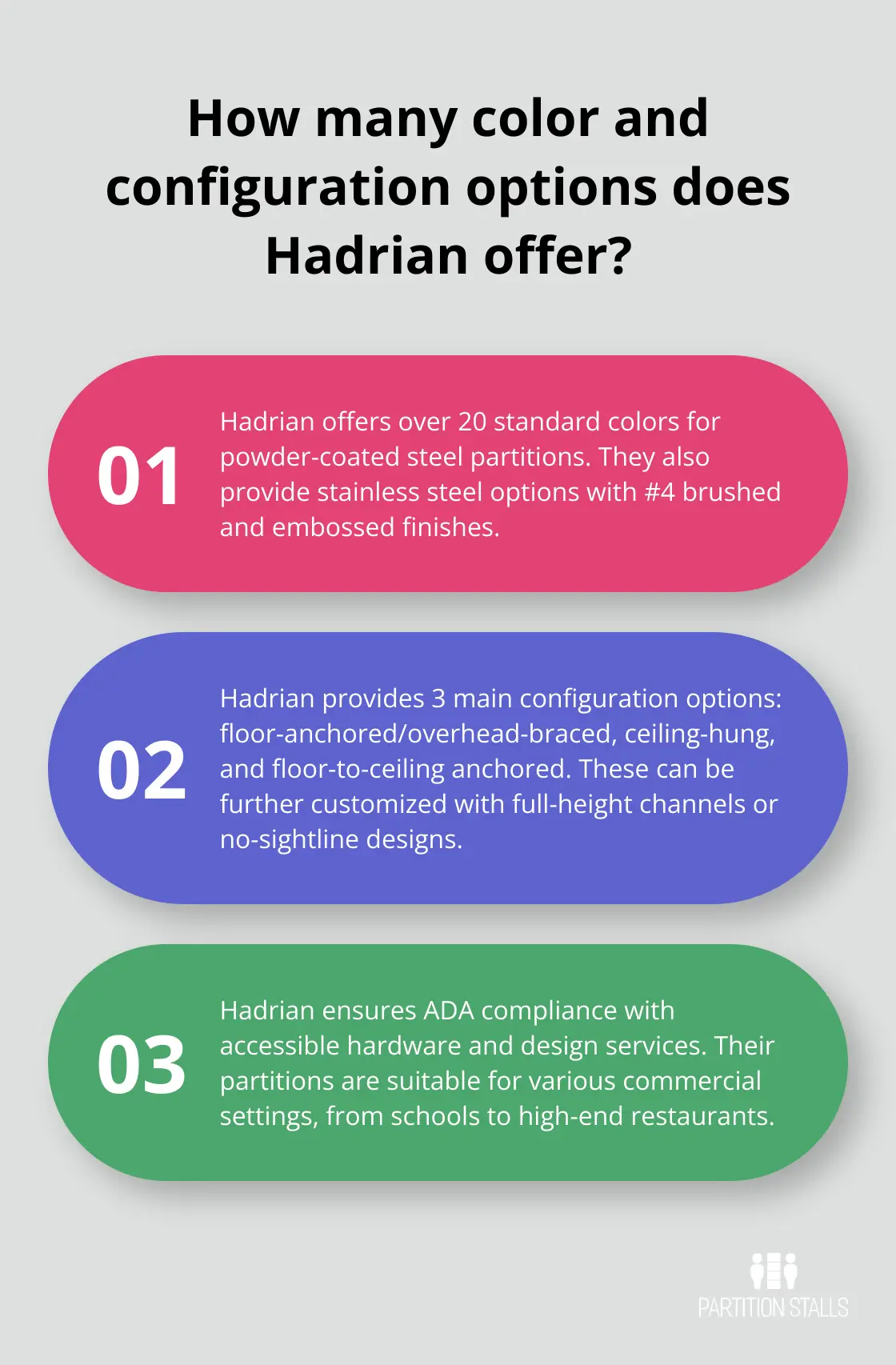 How many color and configuration options does Hadrian offer?

01

Hadrian offers over 20 standard colors for powder-coated steel partitions. They also provide stainless steel options with #4 brushed and embossed finishes.

02

Hadrian provides 3 main configuration options: floor-anchored/overhead-braced, ceiling-hung, and floor-to-ceiling anchored. These can be further customized with full-height channels or no-sightline designs.

03

Hadrian ensures ADA compliance with accessible hardware and design services. Their partitions are suitable for various commercial settings, from schools to high-end restaurants.

PARTITION STALLS