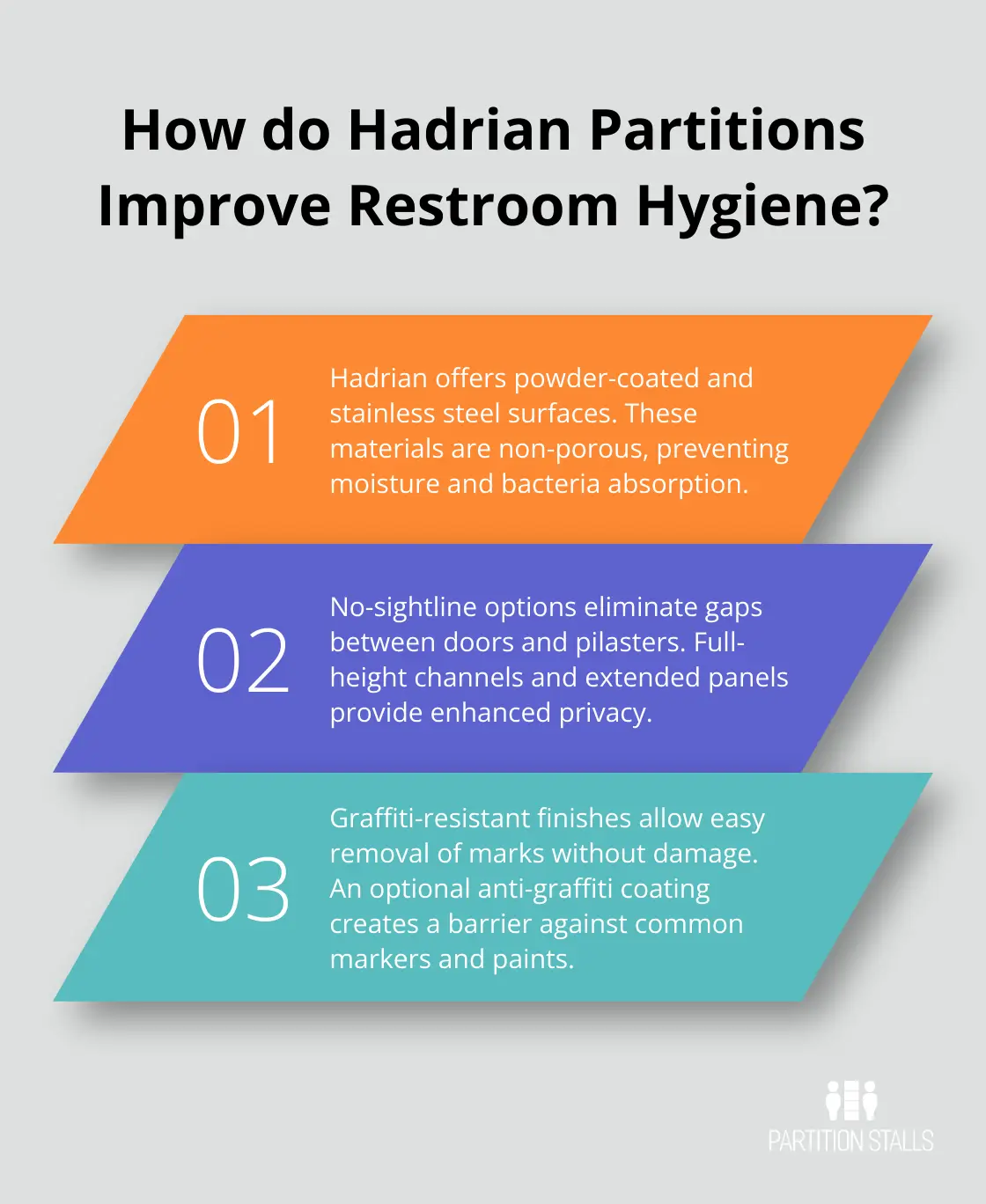 How do Hadrian Partitions Improve Restroom Hygiene?

01

Hadrian offers powder-coated and stainless steel surfaces. These materials are non-porous, preventing moisture and bacteria absorption.

02

No-sightline options eliminate gaps between doors and pilasters. Full-height channels and extended panels provide enhanced privacy.

03

Graffiti-resistant finishes allow easy removal of marks without damage. An optional anti-graffiti coating creates a barrier against common markers and paints.

PARTITION STALLS