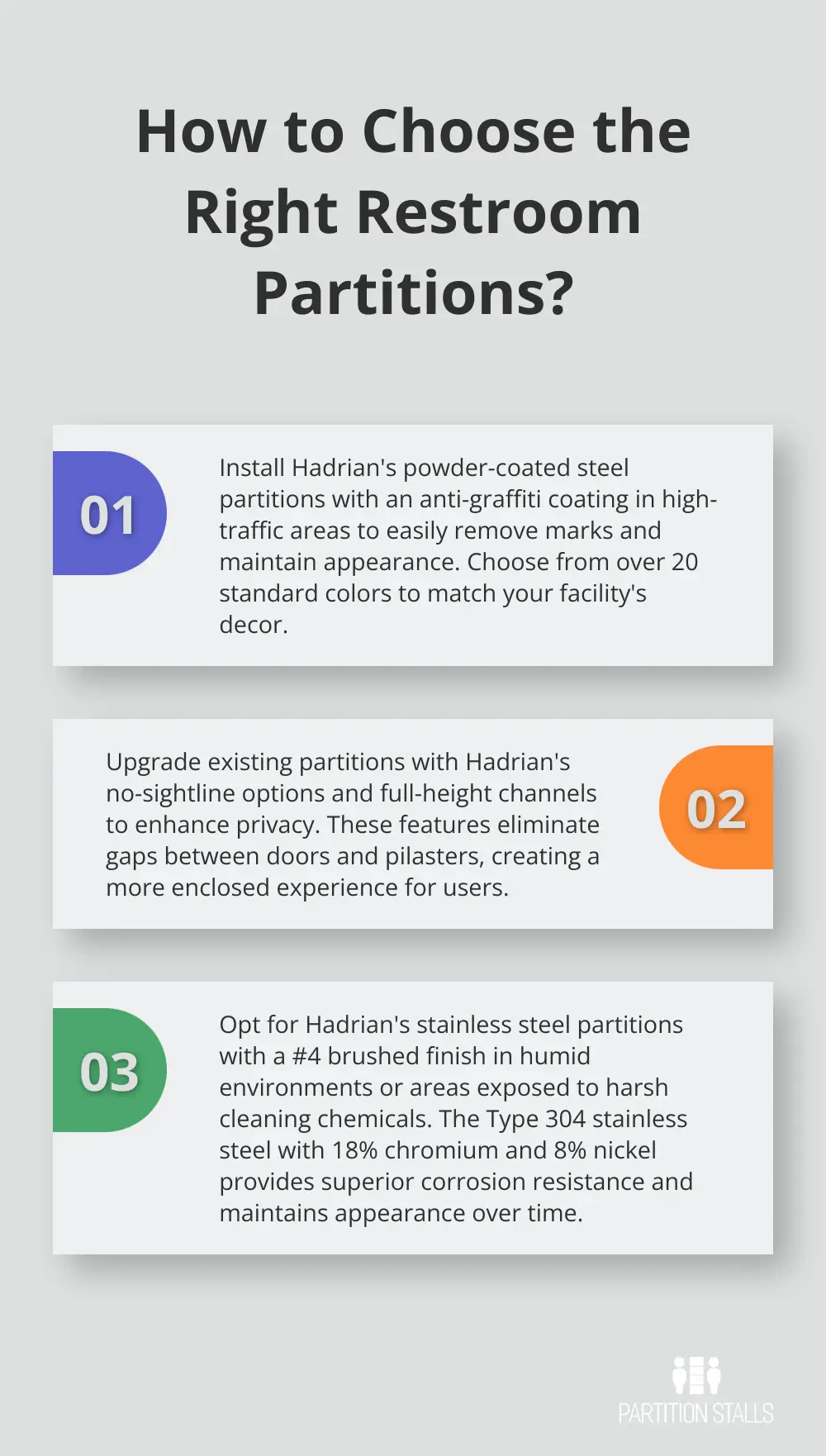 How to Choose the Right Restroom Partitions?

01

Install Hadrian's powder-coated steel partitions with an anti-graffiti coating in high-traffic areas to easily remove marks and maintain appearance. Choose from over 20 standard colors to match your facility's decor.

Upgrade existing partitions with Hadrian's no-sightline options and full-height channels to enhance privacy. These features eliminate gaps between doors and pilasters, creating a more enclosed experience for users.

02

03

Opt for Hadrian's stainless steel partitions with a #4 brushed finish in humid environments or areas exposed to harsh cleaning chemicals. The Type 304 stainless steel with 18% chromium and 8% nickel provides superior corrosion resistance and maintains appearance over time.

PARTITION STALLS