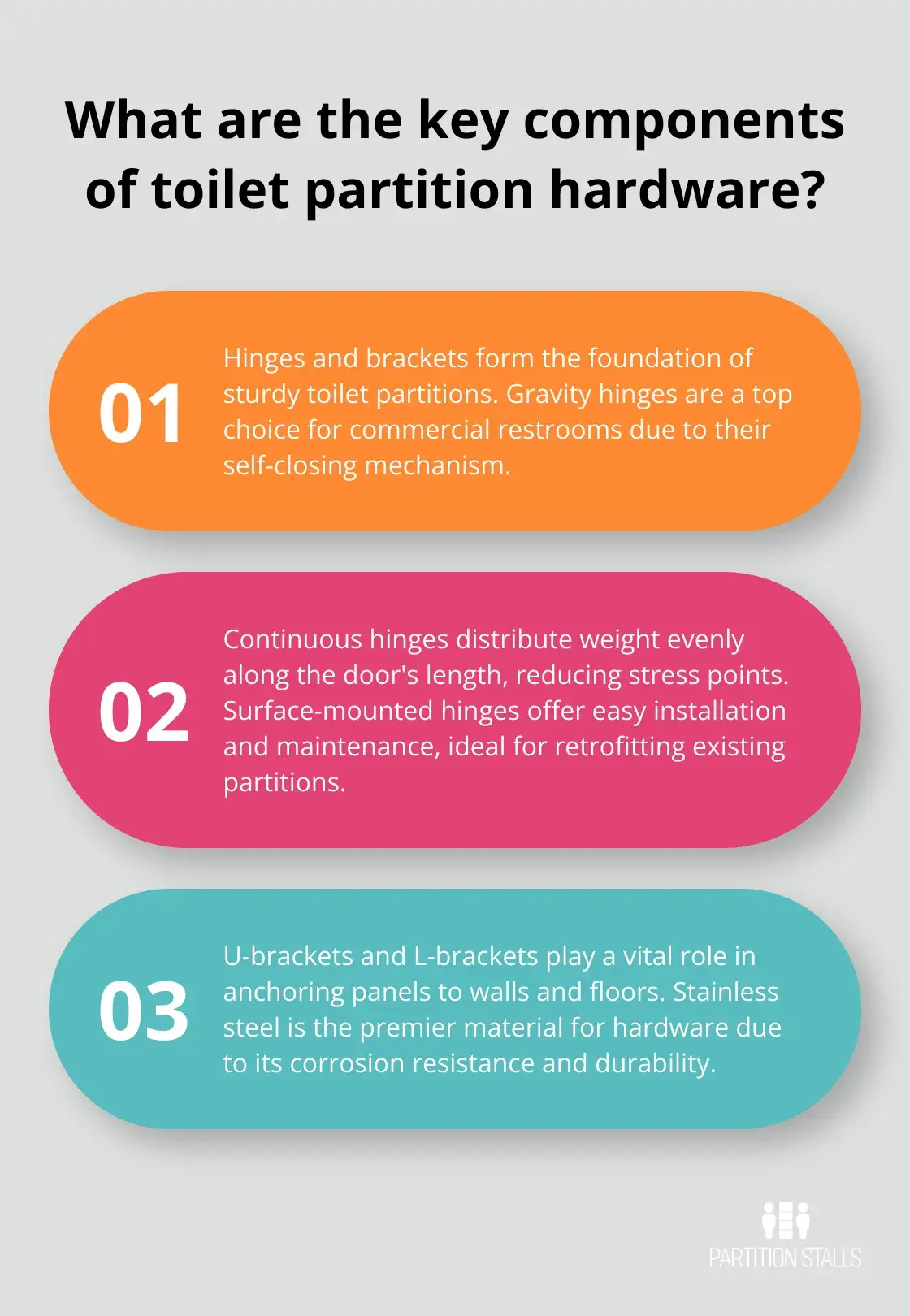 What are the key components of toilet partition hardware?

01

Hinges and brackets form the foundation of sturdy toilet partitions. Gravity hinges are a top choice for commercial restrooms due to their self-closing mechanism.

02

Continuous hinges distribute weight evenly along the door's length, reducing stress points. Surface-mounted hinges offer easy installation and maintenance, ideal for retrofitting existing partitions.

03

U-brackets and L-brackets play a vital role in anchoring panels to walls and floors. Stainless steel is the premier material for hardware due to its corrosion resistance and durability.

PARTITION STALLS