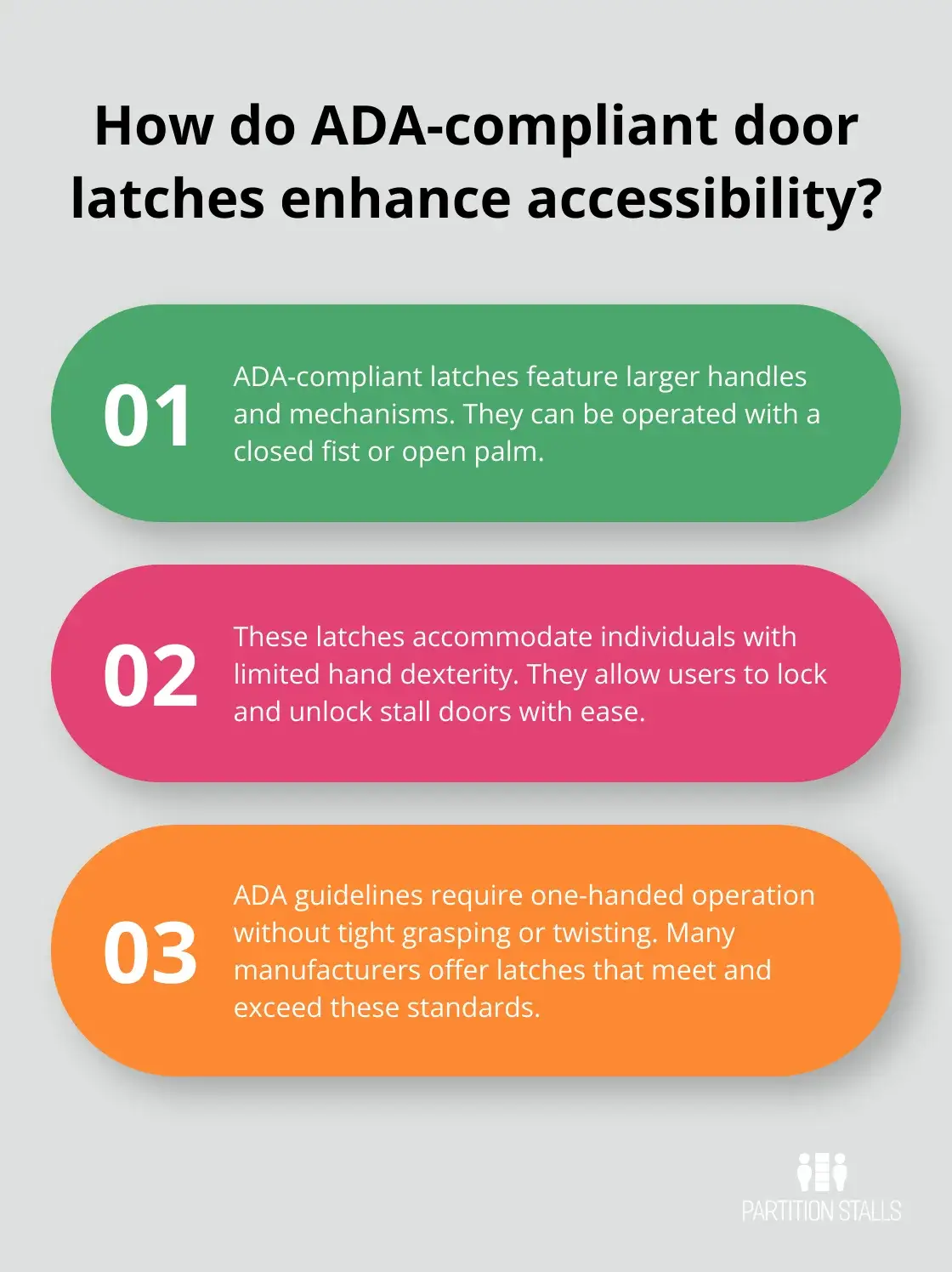 How do ADA-compliant door latches enhance accessibility?

01

ADA-compliant latches feature larger handles and mechanisms. They can be operated with a closed fist or open palm.

02

These latches accommodate individuals with limited hand dexterity. They allow users to lock and unlock stall doors with ease.

03

ADA guidelines require one-handed operation without tight grasping or twisting. Many manufacturers offer latches that meet and exceed these standards.

PARTITION STALLS