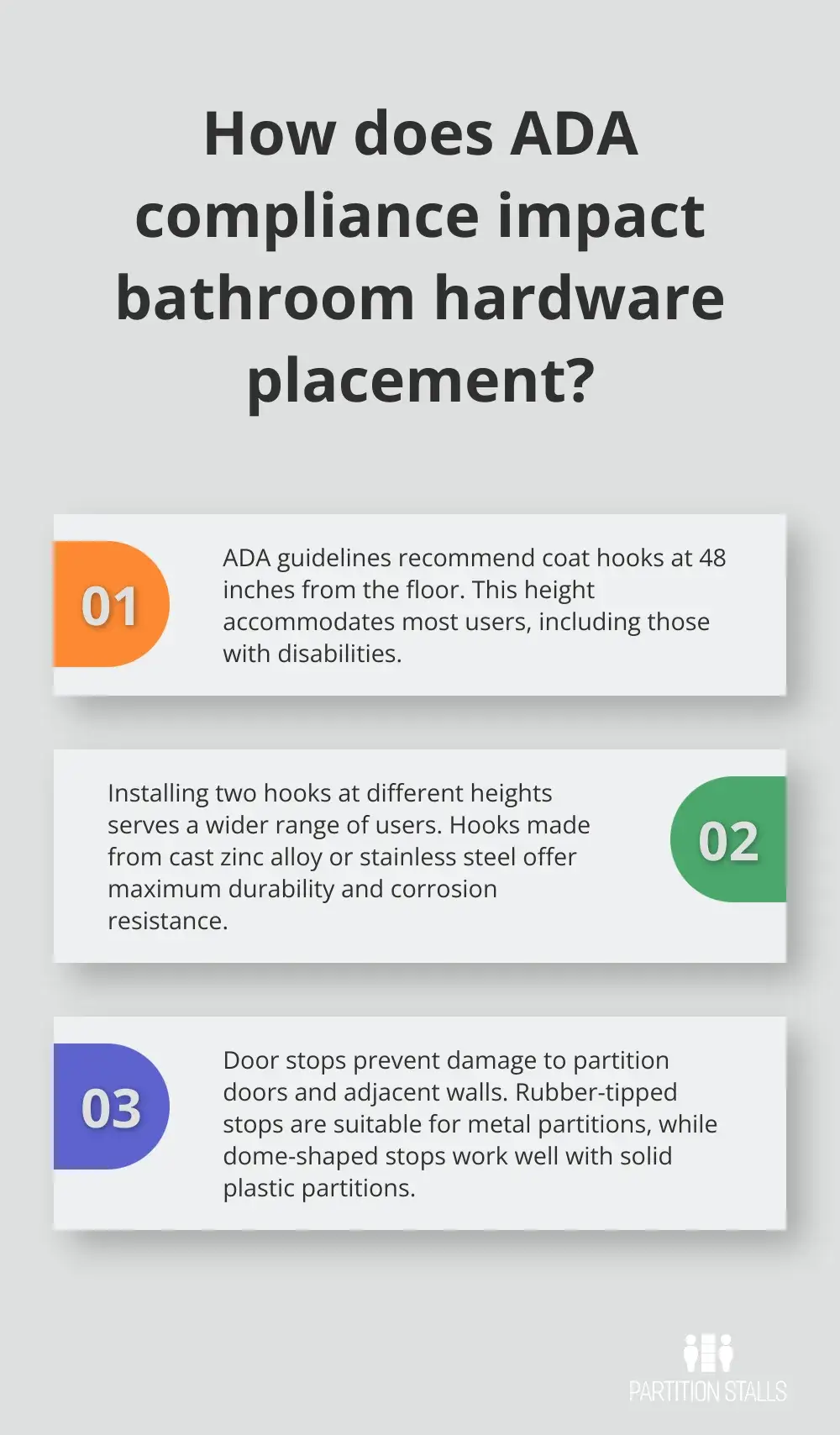 How does ADA compliance impact bathroom hardware placement?

01

ADA guidelines recommend coat hooks at 48 inches from the floor. This height accommodates most users, including those with disabilities.

Installing two hooks at different heights serves a wider range of users. Hooks made from cast zinc alloy or stainless steel offer maximum durability and corrosion resistance.

02

03

Door stops prevent damage to partition doors and adjacent walls. Rubber-tipped stops are suitable for metal partitions, while dome-shaped stops work well with solid plastic partitions.

PARTITION STALLS