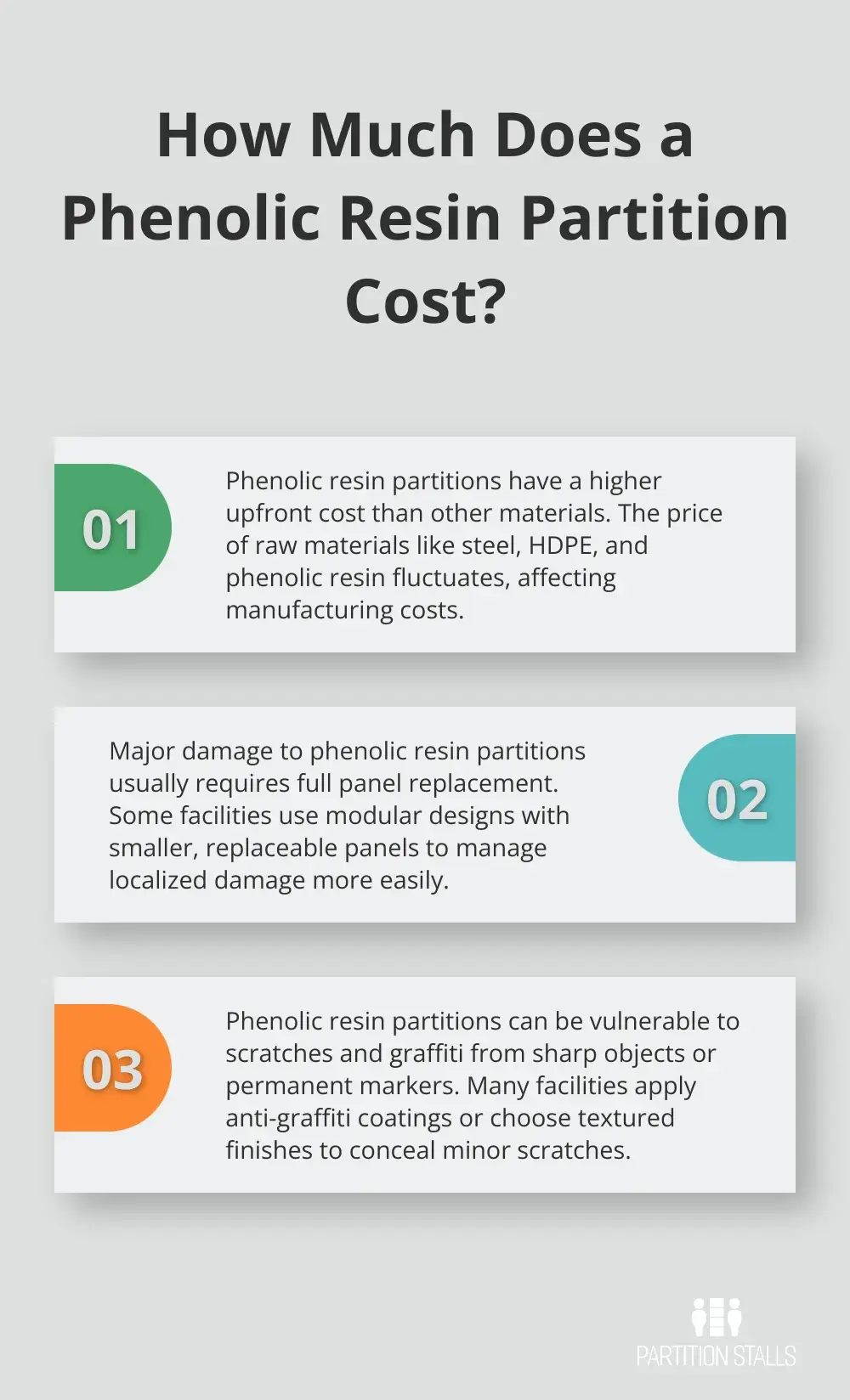 How Much Does a Phenolic Resin Partition Cost?

01

Phenolic resin partitions have a higher upfront cost than other materials. The price of raw materials like steel, HDPE, and phenolic resin fluctuates, affecting manufacturing costs.

Major damage to phenolic resin partitions usually requires full panel replacement. Some facilities use modular designs with smaller, replaceable panels to manage localized damage more easily.

02

03

Phenolic resin partitions can be vulnerable to scratches and graffiti from sharp objects or permanent markers. Many facilities apply anti-graffiti coatings or choose textured finishes to conceal minor scratches.

PARTITION STALLS