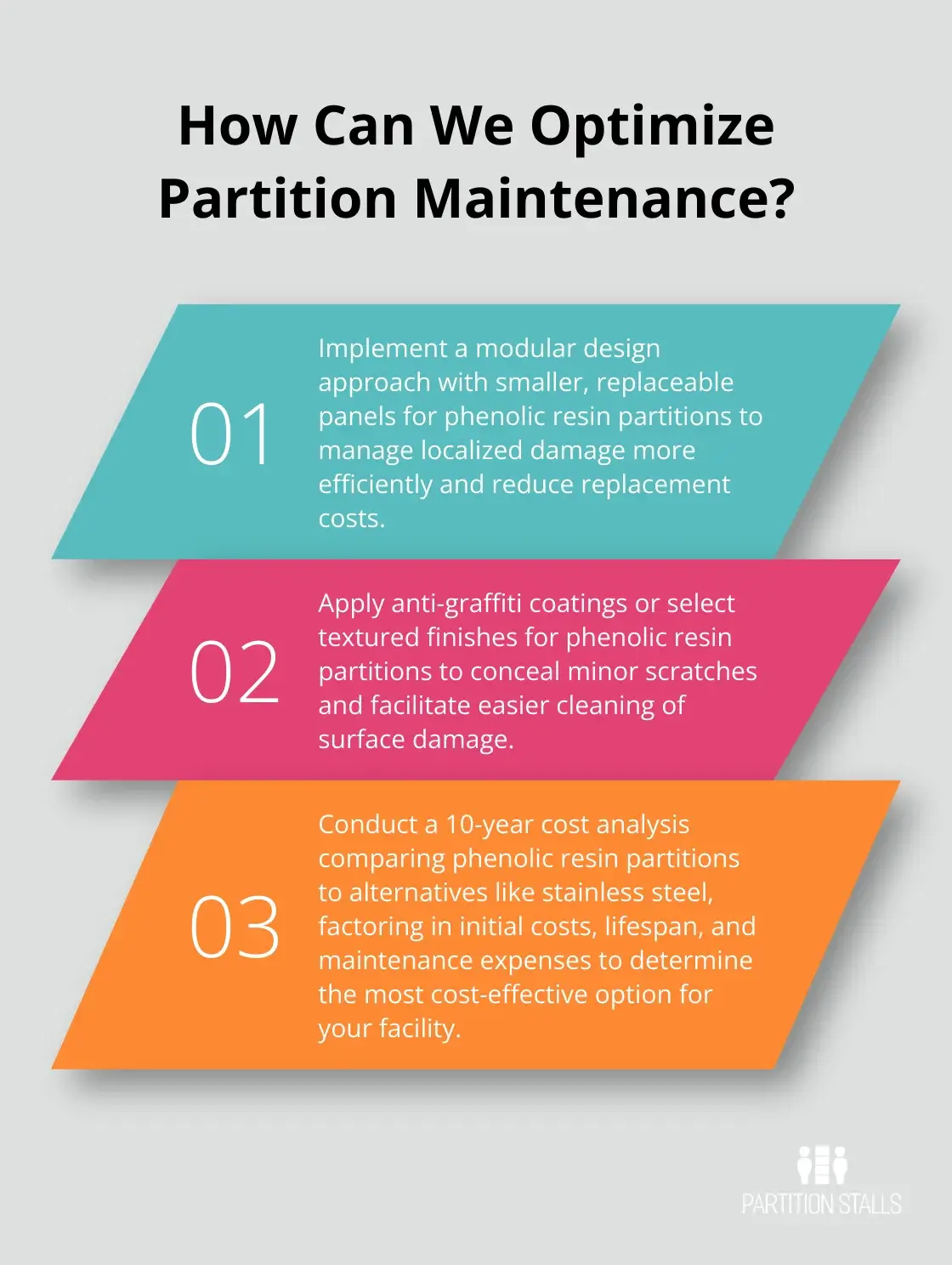 How Can We Optimize Partition Maintenance?

01

Implement a modular design approach with smaller, replaceable panels for phenolic resin partitions to manage localized damage more efficiently and reduce replacement costs.

02

Apply anti-graffiti coatings or select textured finishes for phenolic resin partitions to conceal minor scratches and facilitate easier cleaning of surface damage.

03

Conduct a 10-year cost analysis comparing phenolic resin partitions to alternatives like stainless steel, factoring in initial costs, lifespan, and maintenance expenses to determine the most cost-effective option for your facility.

PARTITION STALLS