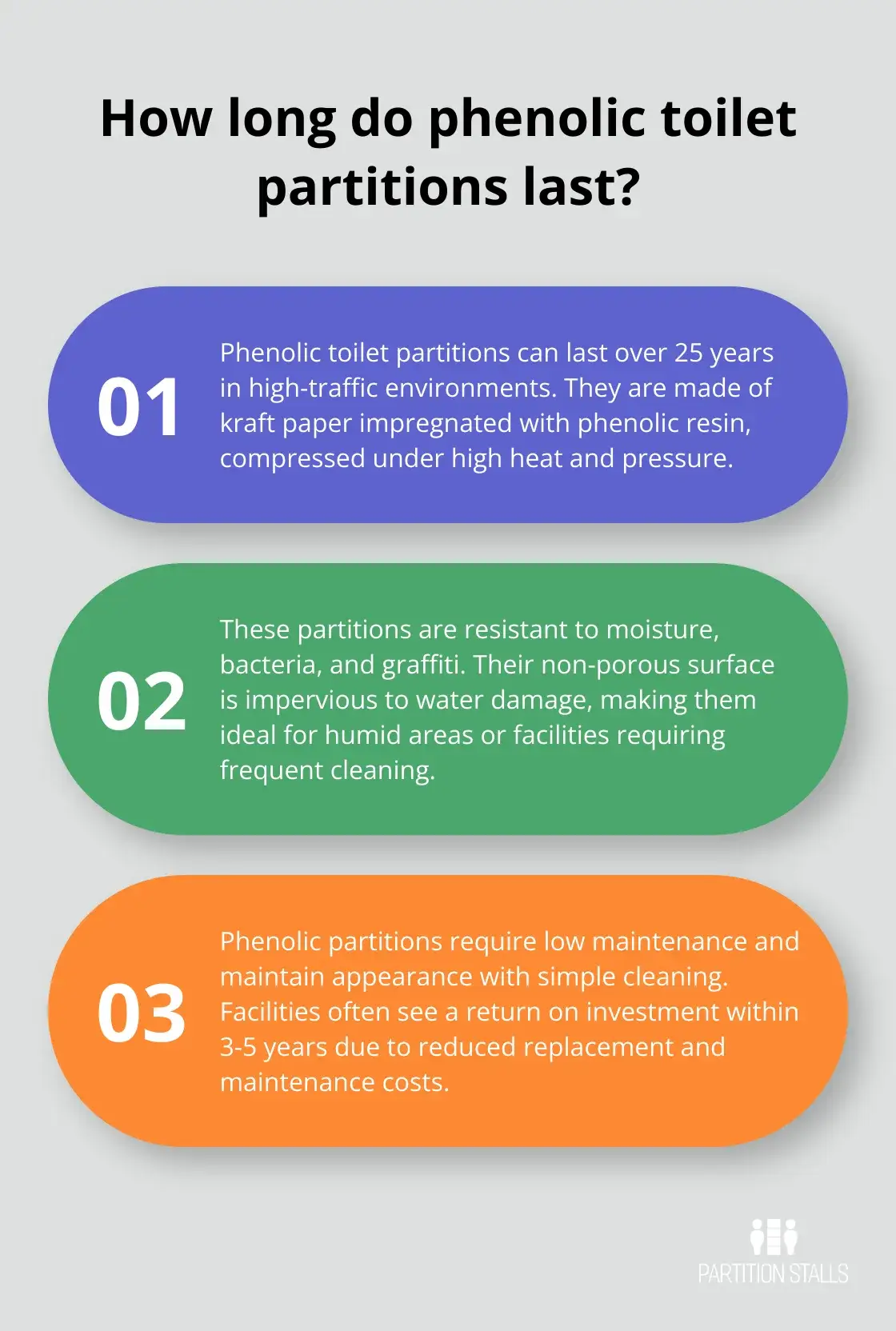 How long do phenolic toilet partitions last?

01

Phenolic toilet partitions can last over 25 years in high-traffic environments. They are made of kraft paper impregnated with phenolic resin, compressed under high heat and pressure.

02

These partitions are resistant to moisture, bacteria, and graffiti. Their non-porous surface is impervious to water damage, making them ideal for humid areas or facilities requiring frequent cleaning.

03

Phenolic partitions require low maintenance and maintain appearance with simple cleaning. Facilities often see a return on investment within 3-5 years due to reduced replacement and maintenance costs.

PARTITION STALLS