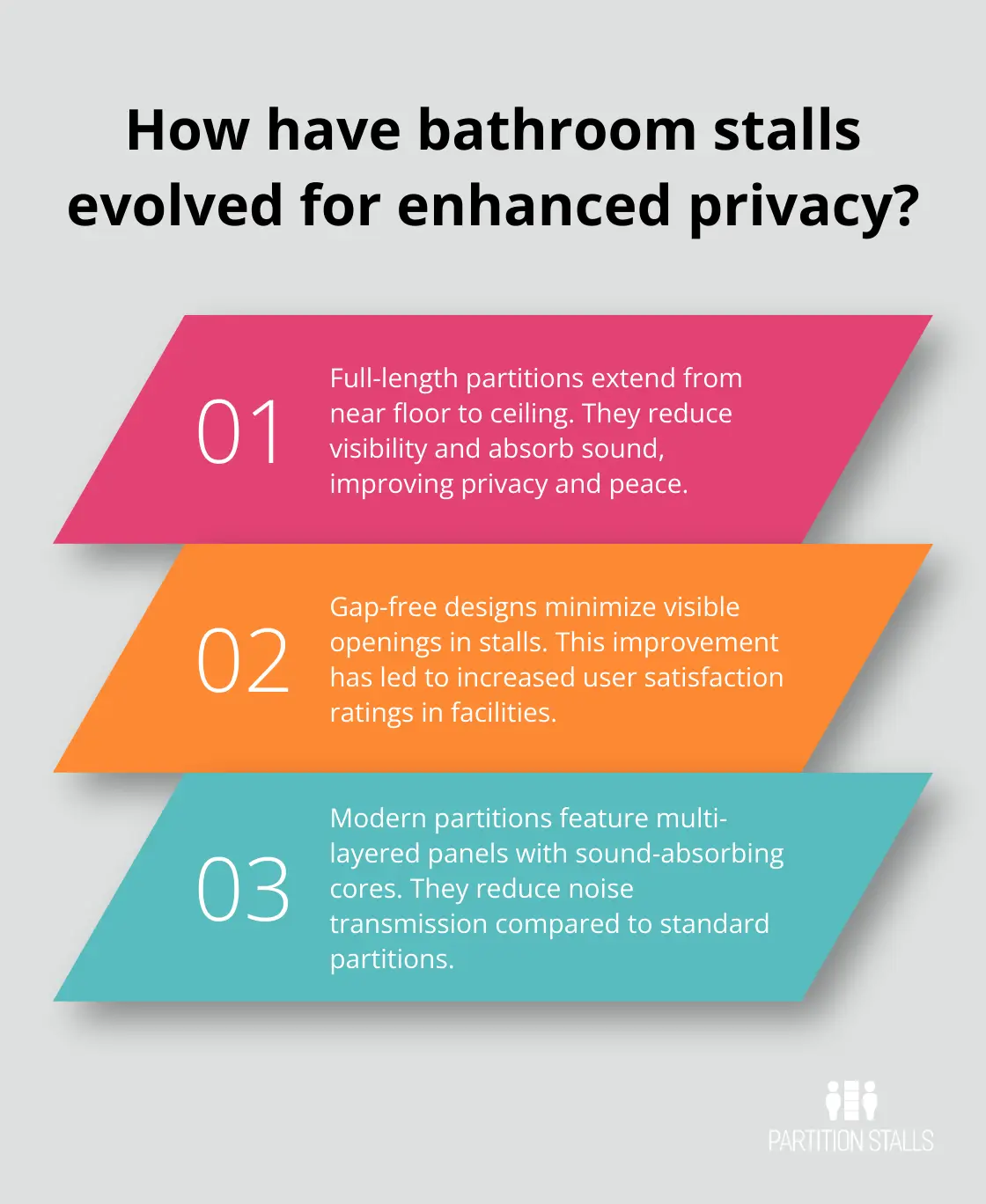 How have bathroom stalls evolved for enhanced privacy?

01

Full-length partitions extend from near floor to ceiling. They reduce visibility and absorb sound, improving privacy and peace.

02

Gap-free designs minimize visible openings in stalls. This improvement has led to increased user satisfaction ratings in facilities.

03

Modern partitions feature multi-layered panels with sound-absorbing cores. They reduce noise transmission compared to standard partitions.

PARTITION STALLS