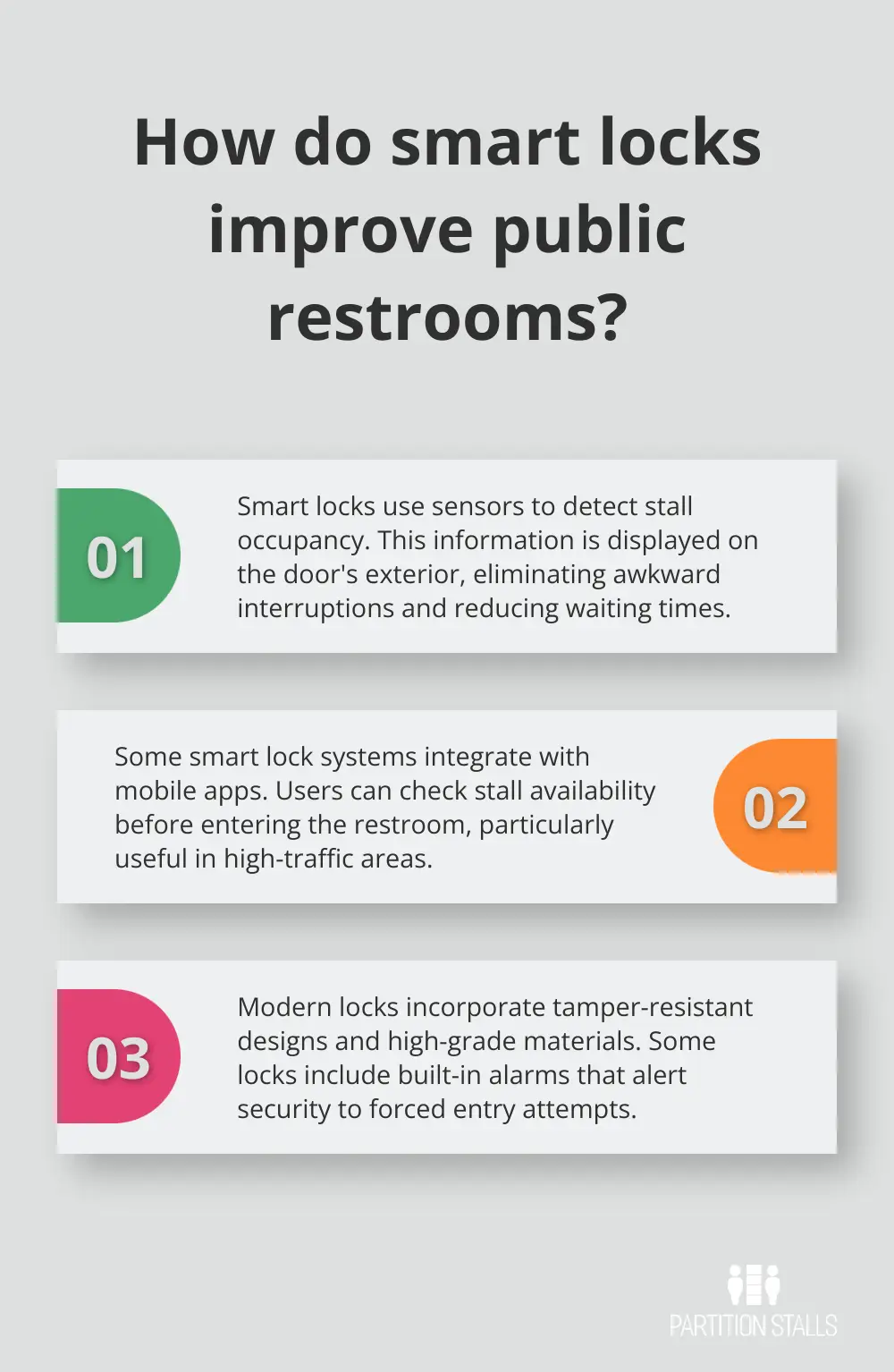 How do smart locks improve public restrooms?

01

Smart locks use sensors to detect stall occupancy. This information is displayed on the door's exterior, eliminating awkward interruptions and reducing waiting times.

Some smart lock systems integrate with mobile apps. Users can check stall availability before entering the restroom, particularly useful in high-traffic areas.

02

03

Modern locks incorporate tamper-resistant designs and high-grade materials. Some locks include built-in alarms that alert security to forced entry attempts.

PARTITION STALLS