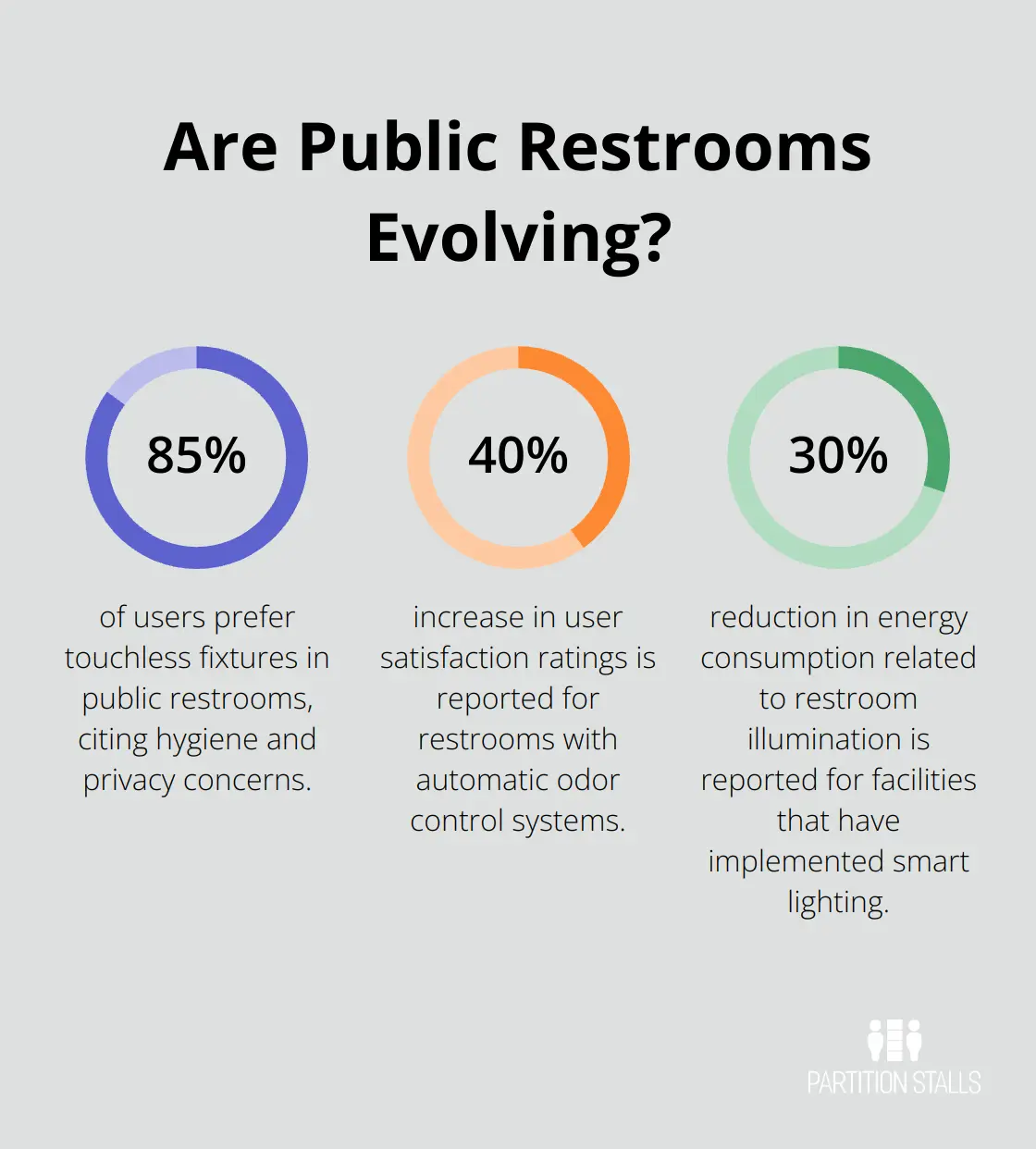 Are Public Restrooms Evolving?

85%

of users prefer touchless fixtures in public restrooms, citing hygiene and privacy concerns.

40%

increase in user satisfaction ratings is reported for restrooms with automatic odor control systems.

30%

reduction in energy consumption related to restroom illumination is reported for facilities that have implemented smart lighting.

PARTITION STALLS