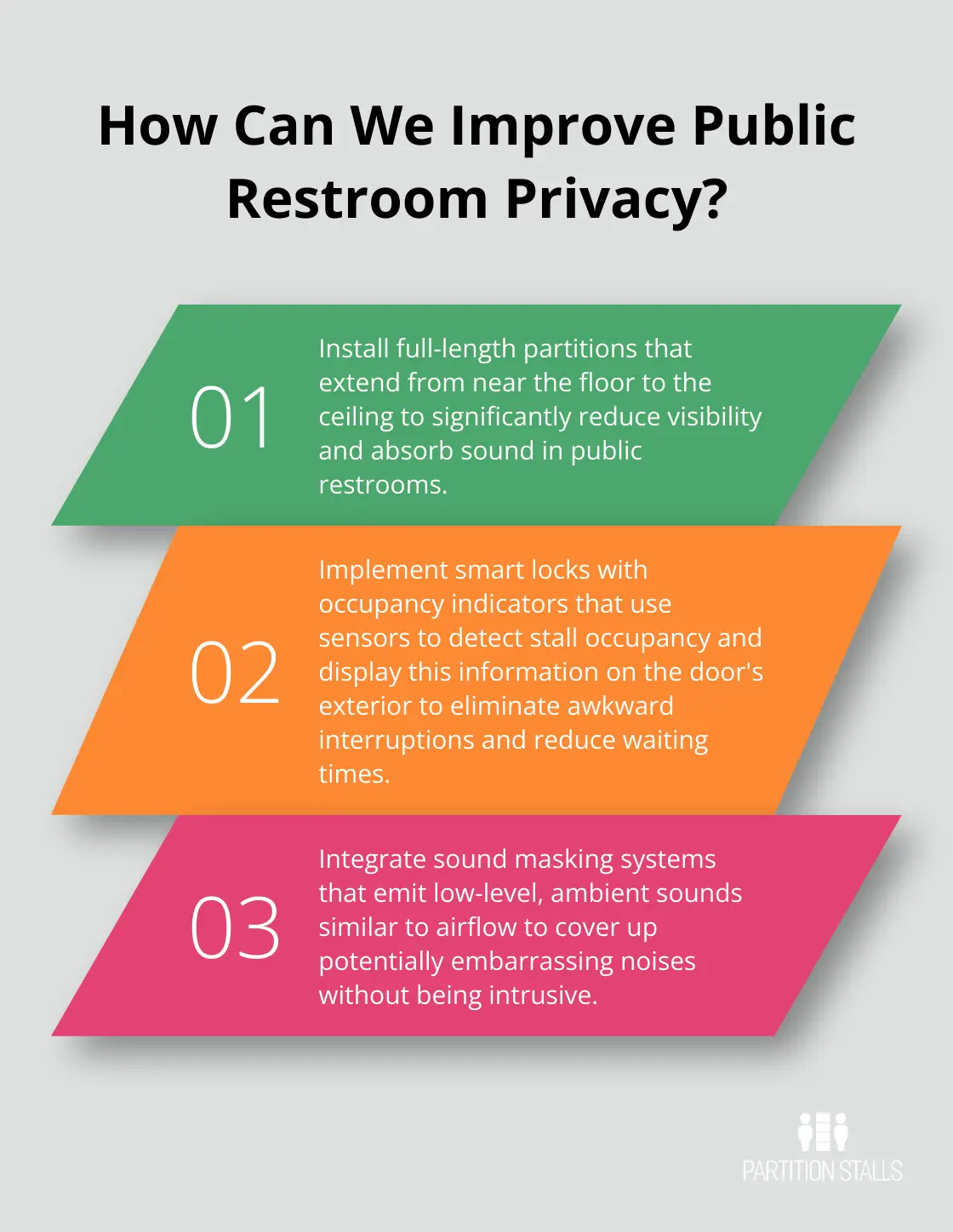 How Can We Improve Public Restroom Privacy?

01

Install full-length partitions that extend from near the floor to the ceiling to significantly reduce visibility and absorb sound in public restrooms.

02

Implement smart locks with occupancy indicators that use sensors to detect stall occupancy and display this information on the door's exterior to eliminate awkward interruptions and reduce waiting times.

03

Integrate sound masking systems that emit low-level, ambient sounds similar to airflow to cover up potentially embarrassing noises without being intrusive.

PARTITION STALLS