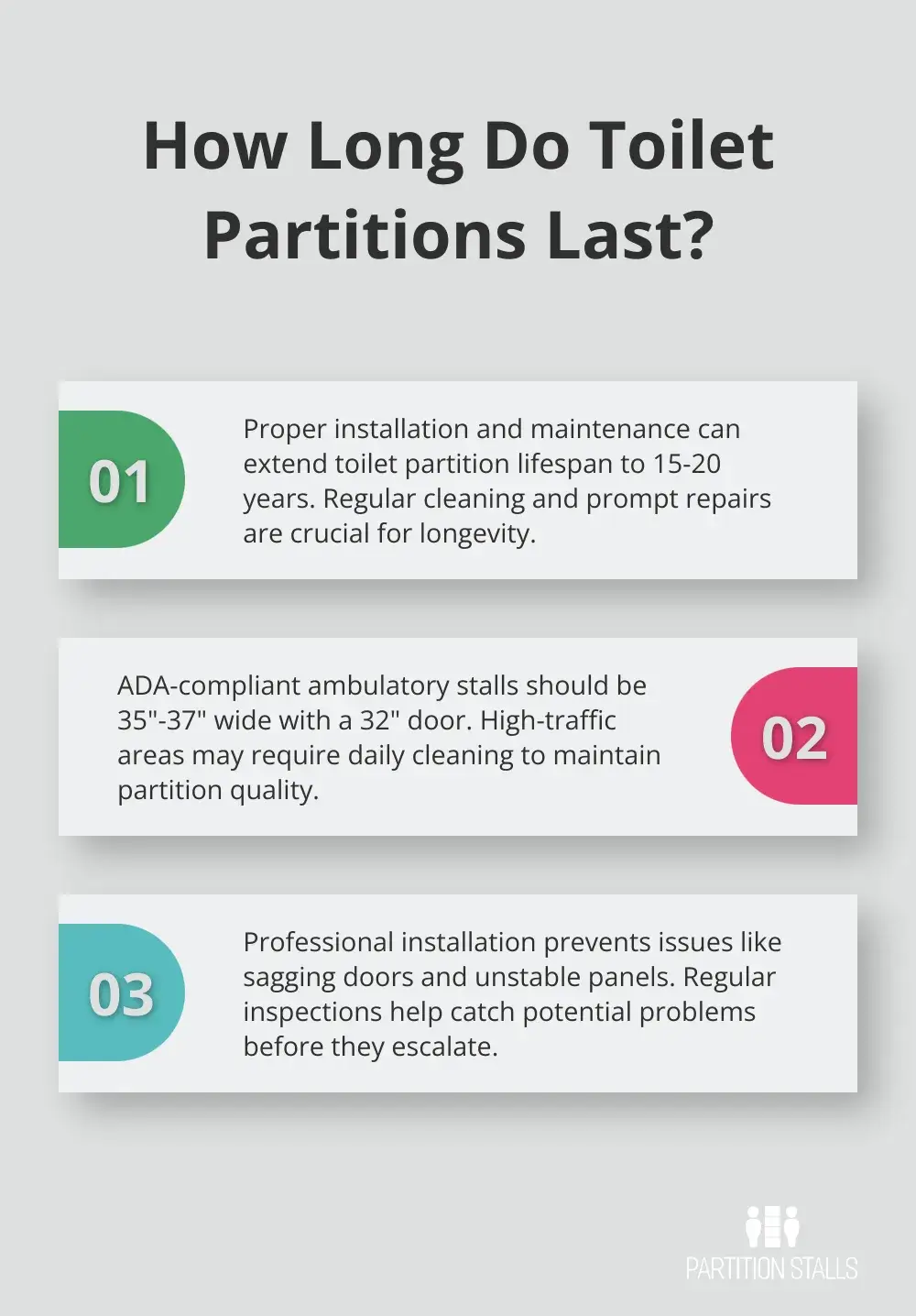 How Long Do Toilet Partitions Last?

01

Proper installation and maintenance can extend toilet partition lifespan to 15-20 years. Regular cleaning and prompt repairs are crucial for longevity.

ADA-compliant ambulatory stalls should be 35"-37" wide with a 32" door. High-traffic areas may require daily cleaning to maintain partition quality.

02

03

Professional installation prevents issues like sagging doors and unstable panels. Regular inspections help catch potential problems before they escalate.

PARTITION STALLS