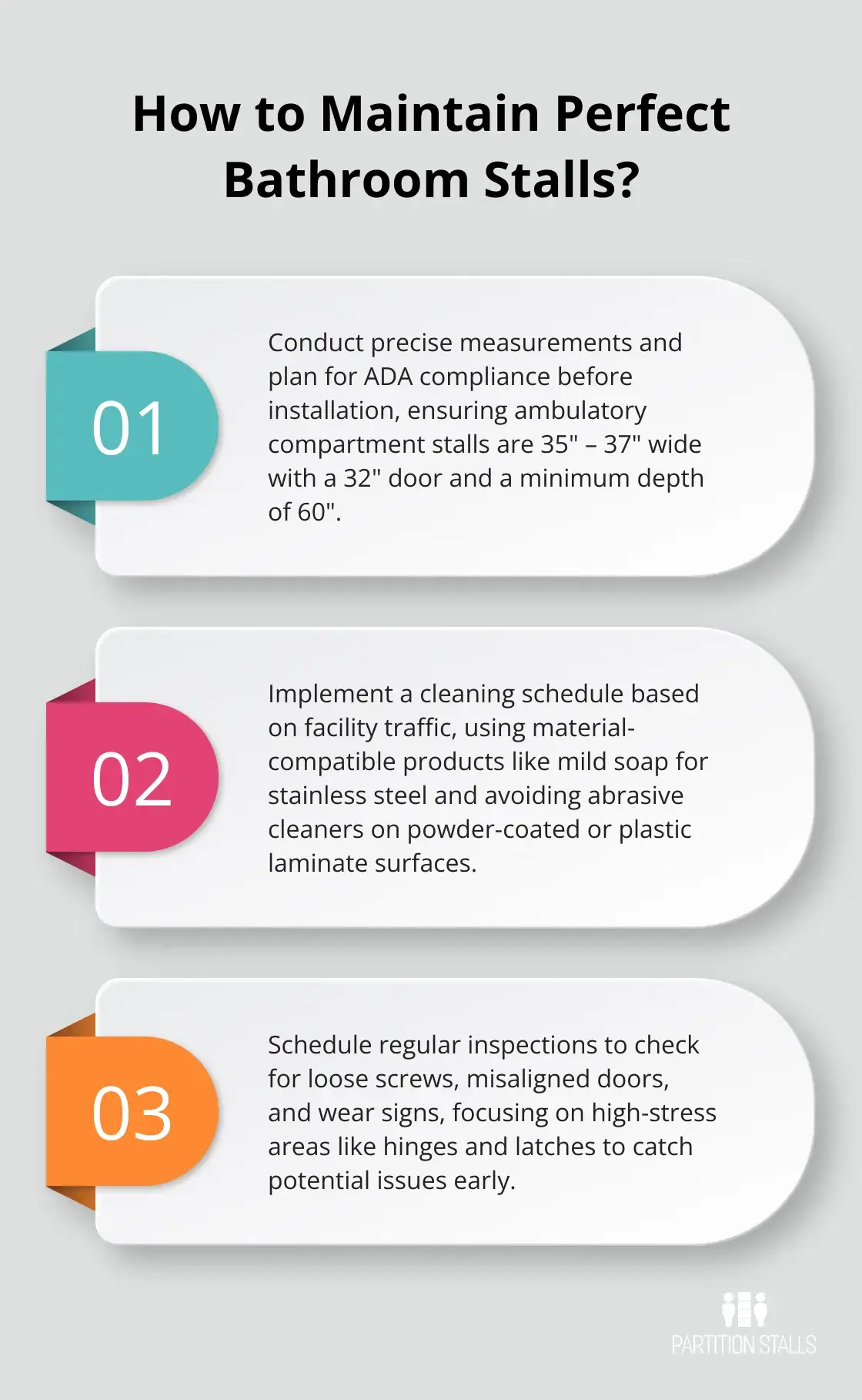 How to Maintain Perfect Bathroom Stalls?

01

Conduct precise measurements and plan for ADA compliance before installation, ensuring ambulatory compartment stalls are 35" – 37" wide with a 32" door and a minimum depth of 60".

02

Implement a cleaning schedule based on facility traffic, using material-compatible products like mild soap for stainless steel and avoiding abrasive cleaners on powder-coated or plastic laminate surfaces.

03

Schedule regular inspections to check for loose screws, misaligned doors, and wear signs, focusing on high-stress areas like hinges and latches to catch potential issues early.

PARTITION STALLS