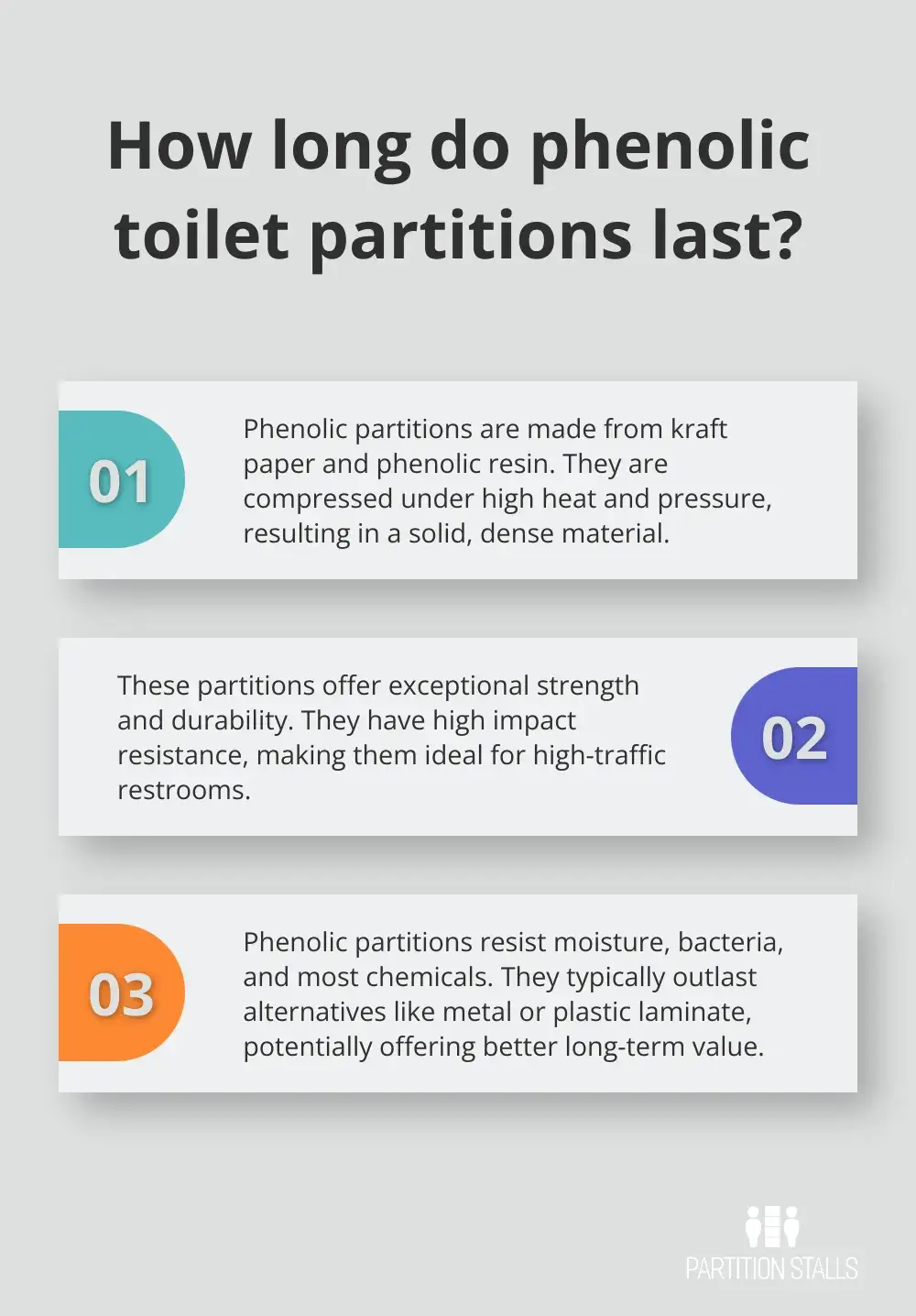 How long do phenolic toilet partitions last?

01

Phenolic partitions are made from kraft paper and phenolic resin. They are compressed under high heat and pressure, resulting in a solid, dense material.

These partitions offer exceptional strength and durability. They have high impact resistance, making them ideal for high-traffic restrooms.

02

03

Phenolic partitions resist moisture, bacteria, and most chemicals. They typically outlast alternatives like metal or plastic laminate, potentially offering better long-term value.

PARTITION STALLS