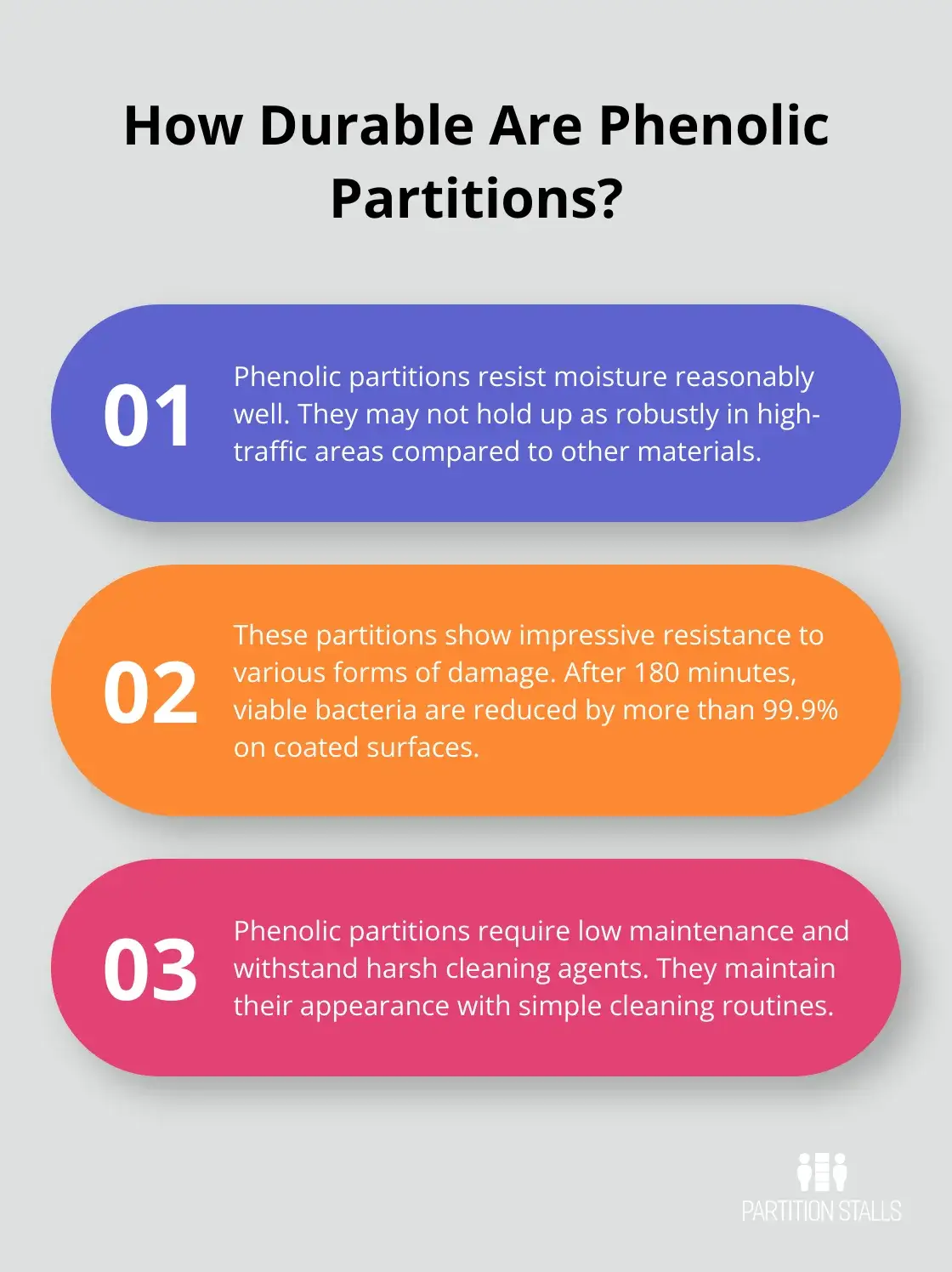 How Durable Are Phenolic Partitions?

01

Phenolic partitions resist moisture reasonably well. They may not hold up as robustly in high-traffic areas compared to other materials.

02

These partitions show impressive resistance to various forms of damage. After 180 minutes, viable bacteria are reduced by more than 99.9% on coated surfaces.

03

Phenolic partitions require low maintenance and withstand harsh cleaning agents. They maintain their appearance with simple cleaning routines.

PARTITION STALLS