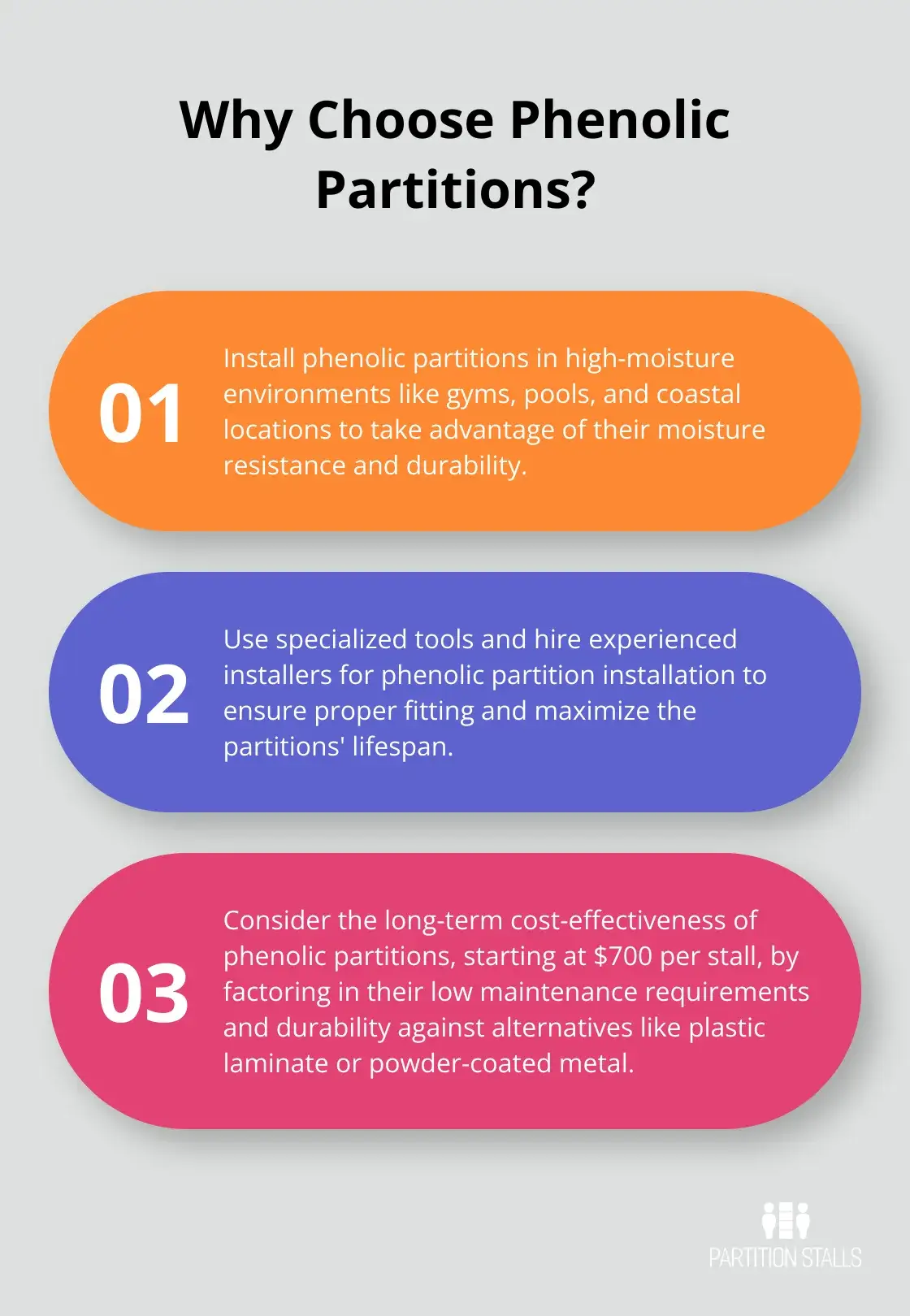 Why Choose Phenolic Partitions?

01

Install phenolic partitions in high-moisture environments like gyms, pools, and coastal locations to take advantage of their moisture resistance and durability.

02

Use specialized tools and hire experienced installers for phenolic partition installation to ensure proper fitting and maximize the partitions' lifespan.

03

Consider the long-term cost-effectiveness of phenolic partitions, starting at \$700 per stall, by factoring in their low maintenance requirements and durability against alternatives like plastic laminate or powder-coated metal.

PARTITION STALLS