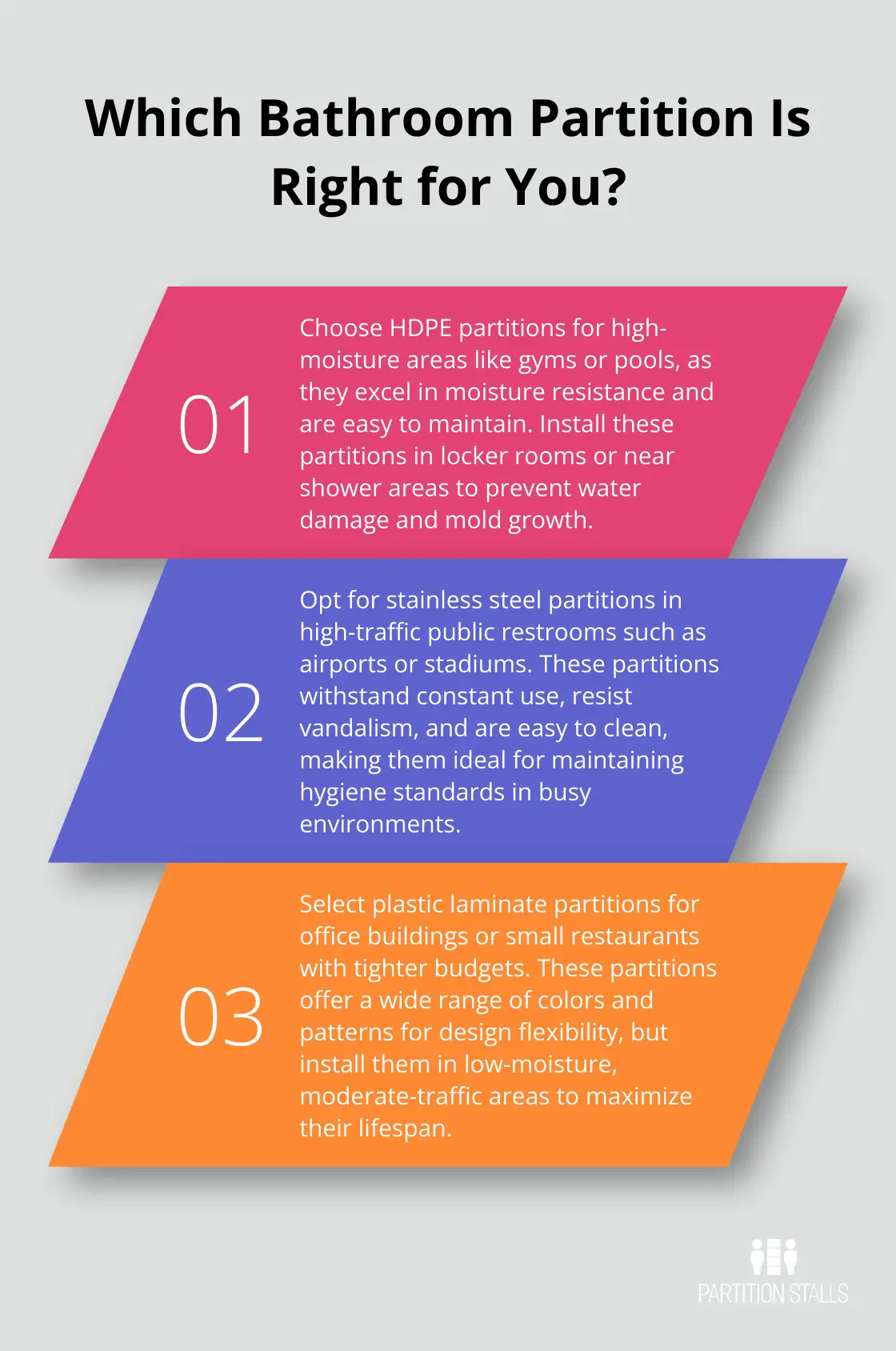 Which Bathroom Partition Is Right for You?

01

Choose HDPE partitions for high-moisture areas like gyms or pools, as they excel in moisture resistance and are easy to maintain. Install these partitions in locker rooms or near shower areas to prevent water damage and mold growth.

02

Opt for stainless steel partitions in high-traffic public restrooms such as airports or stadiums. These partitions withstand constant use, resist vandalism, and are easy to clean, making them ideal for maintaining hygiene standards in busy environments.

03

Select plastic laminate partitions for office buildings or small restaurants with tighter budgets. These partitions offer a wide range of colors and patterns for design flexibility, but install them in low-moisture, moderate-traffic areas to maximize their lifespan.

PARTITION STALLS